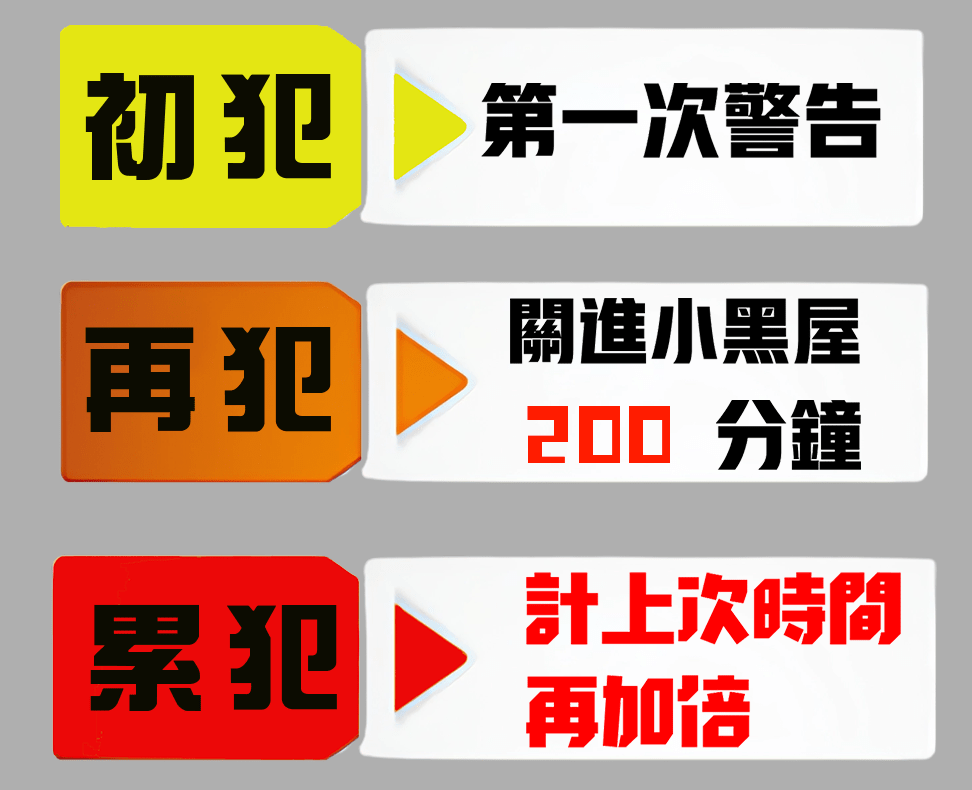 初犯

第一次警告

再犯

關進小黑屋
200 分鐘

累犯

計上次時間
再加倍