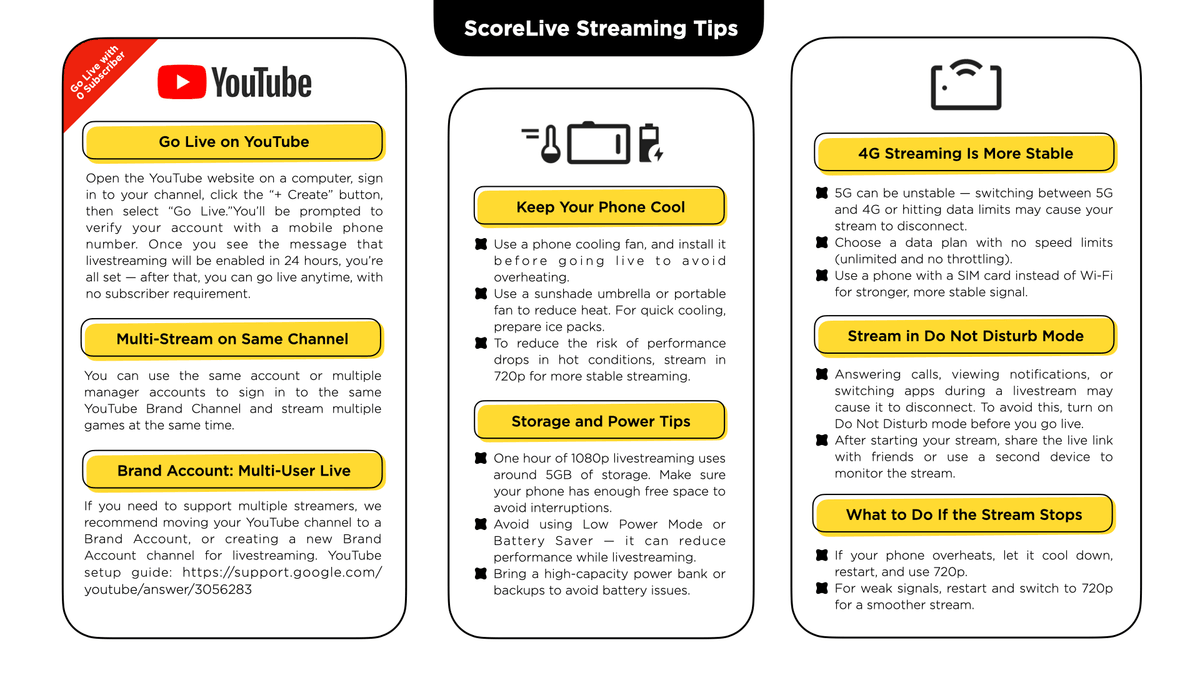 ScoreLive Streaming Tips

Go Live with 0 Subscriber

YouTube

Go Live on YouTube

Open the YouTube website on a computer, sign in to your channel, click the "+ Create" button, then select "Go Live."You'll be prompted to verify your account with a mobile phone number. Once you see the message that livestreaming will be enabled in 24 hours, you're all set — after that, you can go live anytime, with no subscriber requirement.

Multi-Stream on Same Channel

You can use the same account or multiple manager accounts to sign in to the same YouTube Brand Channel and stream multiple games at the same time.

Brand Account: Multi-User Live

If you need to support multiple streamers, we recommend moving your YouTube channel to a Brand Account, or creating a new Brand Account channel for livestreaming. YouTube setup guide: https://support.google.com/youtube/answer/3056283

Keep Your Phone Cool

Use a phone cooling fan, and install it before going live to avoid overheating.
Use a sunshade umbrella or portable fan to reduce heat. For quick cooling, prepare ice packs.
To reduce the risk of performance drops in hot conditions, stream in 720p for more stable streaming.

Storage and Power Tips

One hour of 1080p livestreaming uses around 5GB of storage. Make sure your phone has enough free space to avoid interruptions.
Avoid using Low Power Mode or Battery Saver — it can reduce performance while livestreaming.
Bring a high-capacity power bank or backups to avoid battery issues.

4G Streaming Is More Stable

5G can be unstable — switching between 5G and 4G or hitting data limits may cause your stream to disconnect.
Choose a data plan with no speed limits (unlimited and no throttling).
Use a phone with a SIM card instead of Wi-Fi for stronger, more stable signal.

Stream in Do Not Disturb Mode

Answering calls, viewing notifications, or switching apps during a livestream may cause it to disconnect. To avoid this, turn on Do Not Disturb mode before you go live.
After starting your stream, share the live link with friends or use a second device to monitor the stream.

What to Do If the Stream Stops

If your phone overheats, let it cool down, restart, and use 720p.
For weak signals, restart and switch to 720p for a smoother stream.