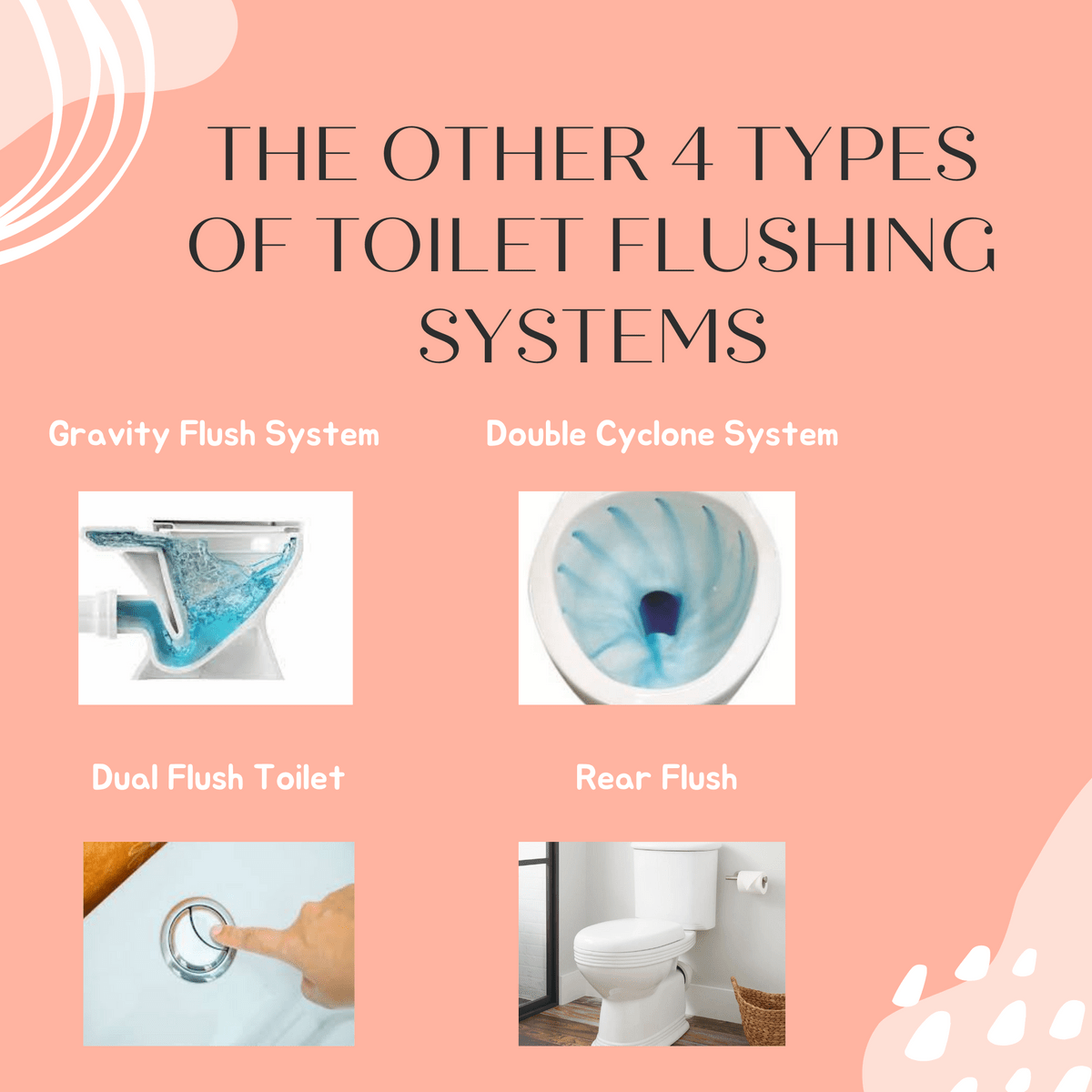 THE OTHER 4 TYPES OF TOILET FLUSHING SYSTEMS

Gravity Flush System

Double Cyclone System

Dual Flush Toilet

Rear Flush