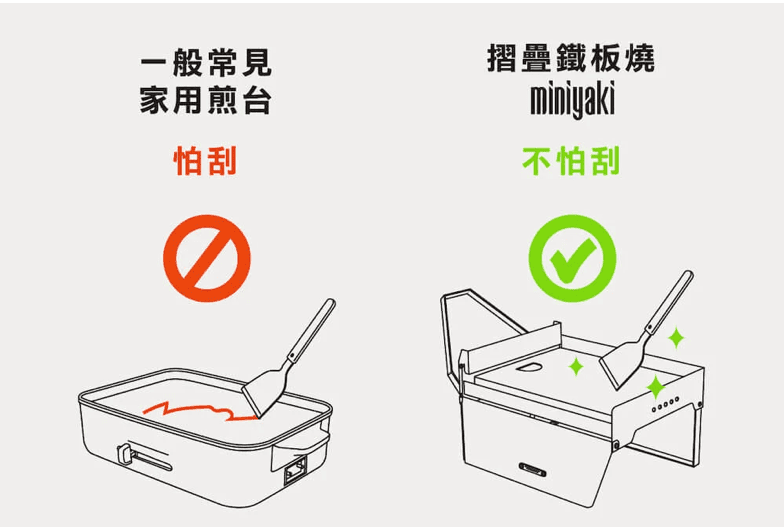 一般常見
家用煎台

怕刮

摺疊鐵板燒
miniyaki

不怕刮