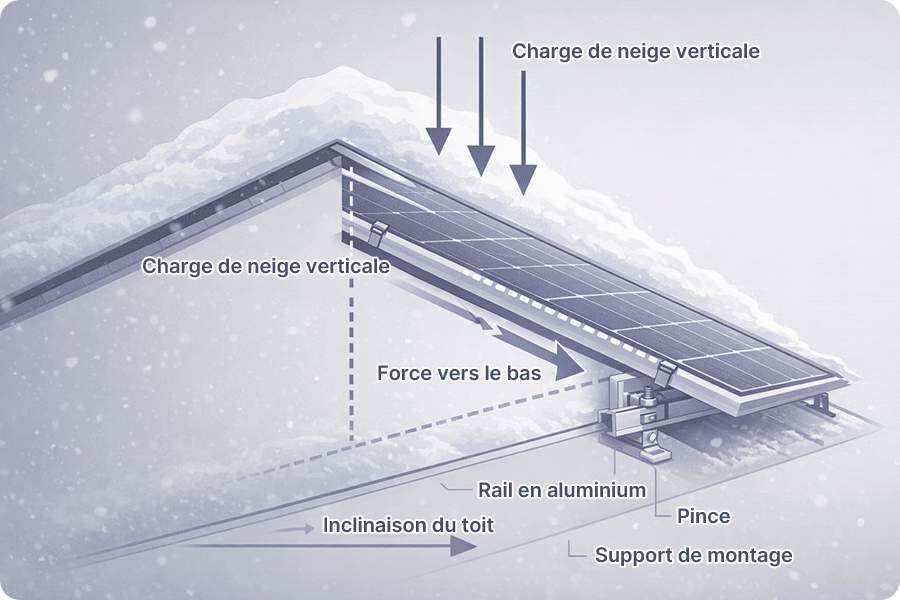 Charge de neige verticale

Charge de neige verticale

Force vers le bas

Rail en aluminium

Pince

Inclinaison du toit

Support de montage