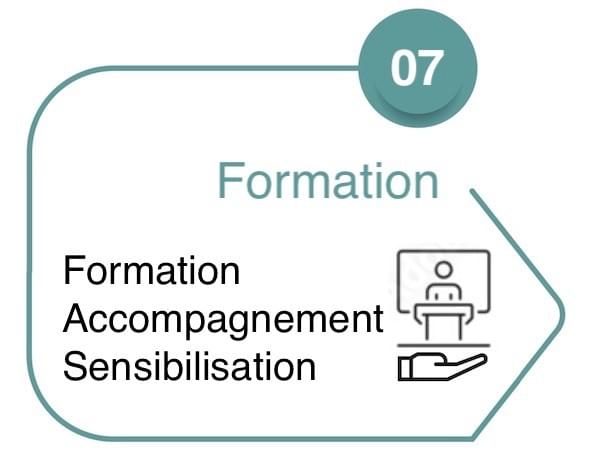 07

Formation

Formation
Accompagnement
Sensibilisation