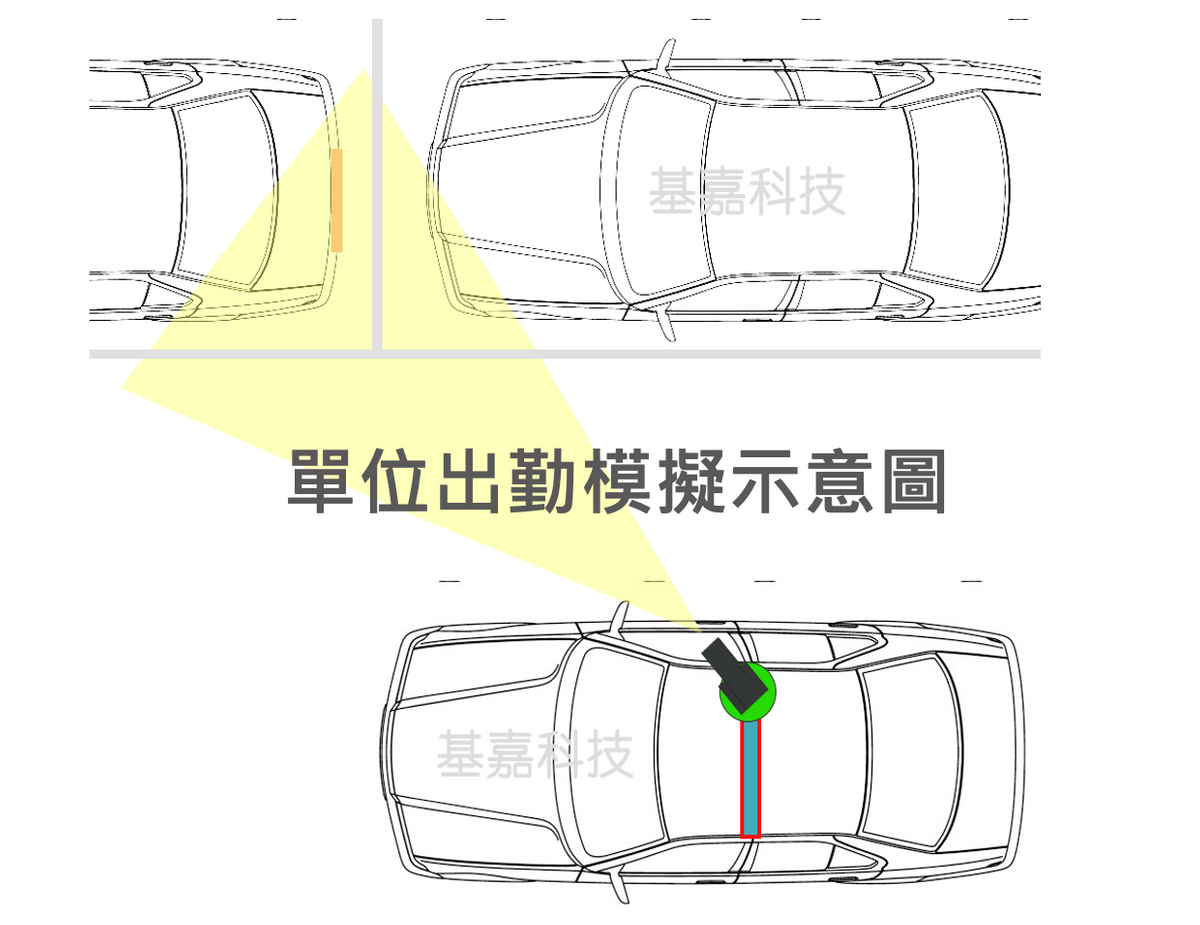 基嘉科技

單位出勤模擬示意圖

基嘉科技