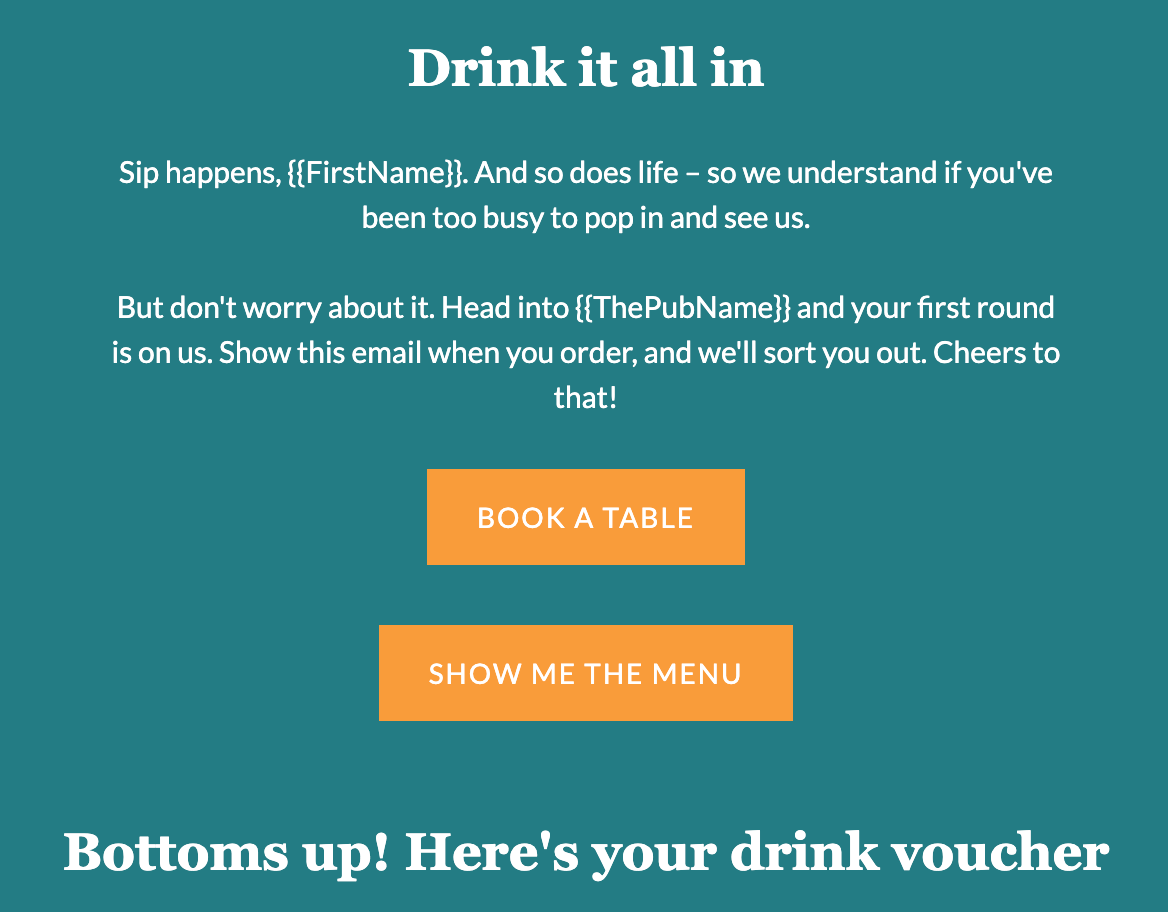 Drink it all in

Sip happens, {{FirstName}}. And so does life – so we understand if you've been too busy to pop in and see us.

But don't worry about it. Head into {{ThePubName}} and your first round is on us. Show this email when you order, and we'll sort you out. Cheers to that!

BOOK A TABLE

SHOW ME THE MENU

Bottoms up! Here's your drink voucher