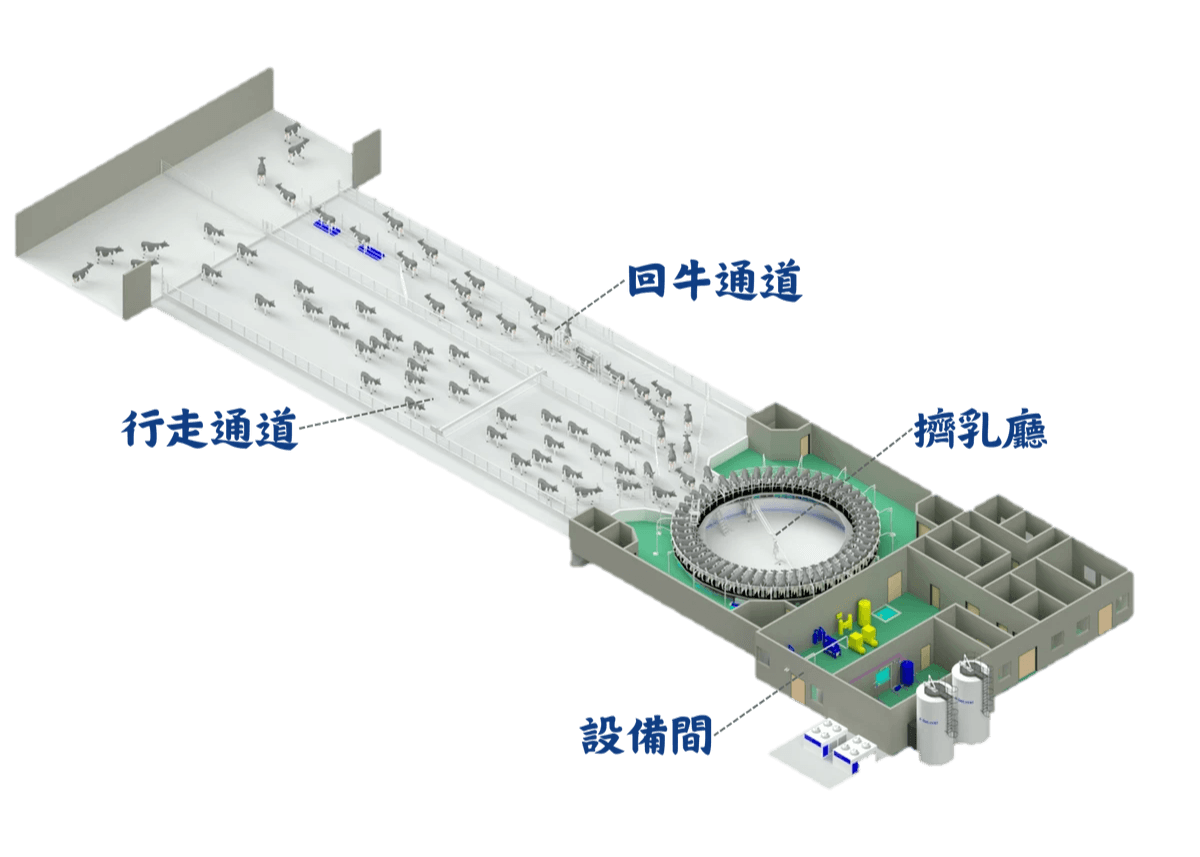 回牛通道

行走通道

擠乳廳

設備間