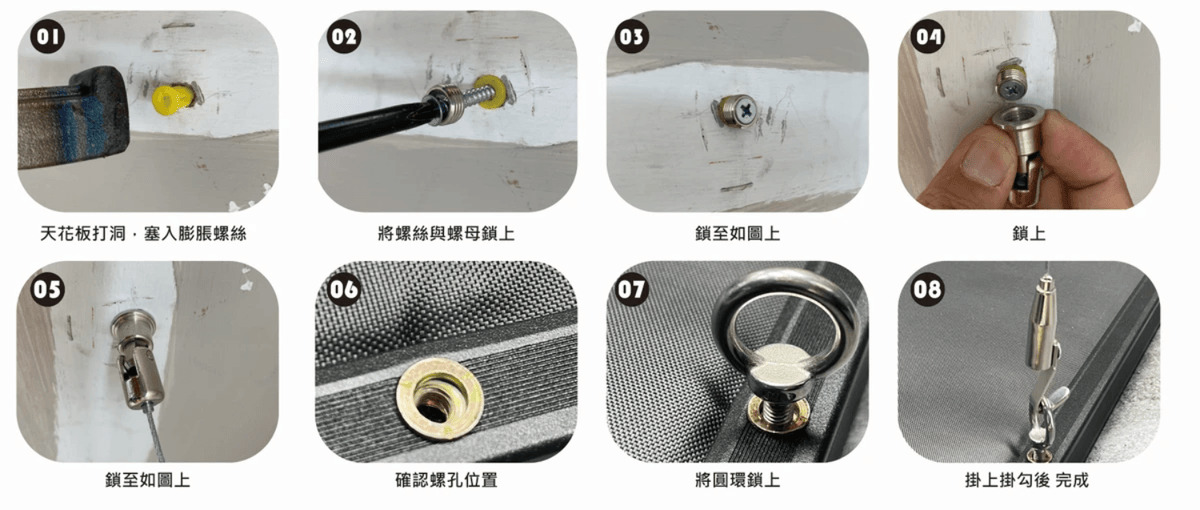 01

天花板打洞，塞入膨脹螺絲

02

將螺絲與螺母鎖上

03

鎖至如圖上

04

鎖上

05

鎖至如圖上

06

確認螺孔位置

07

將圓環鎖上

08

掛上掛勾後 完成