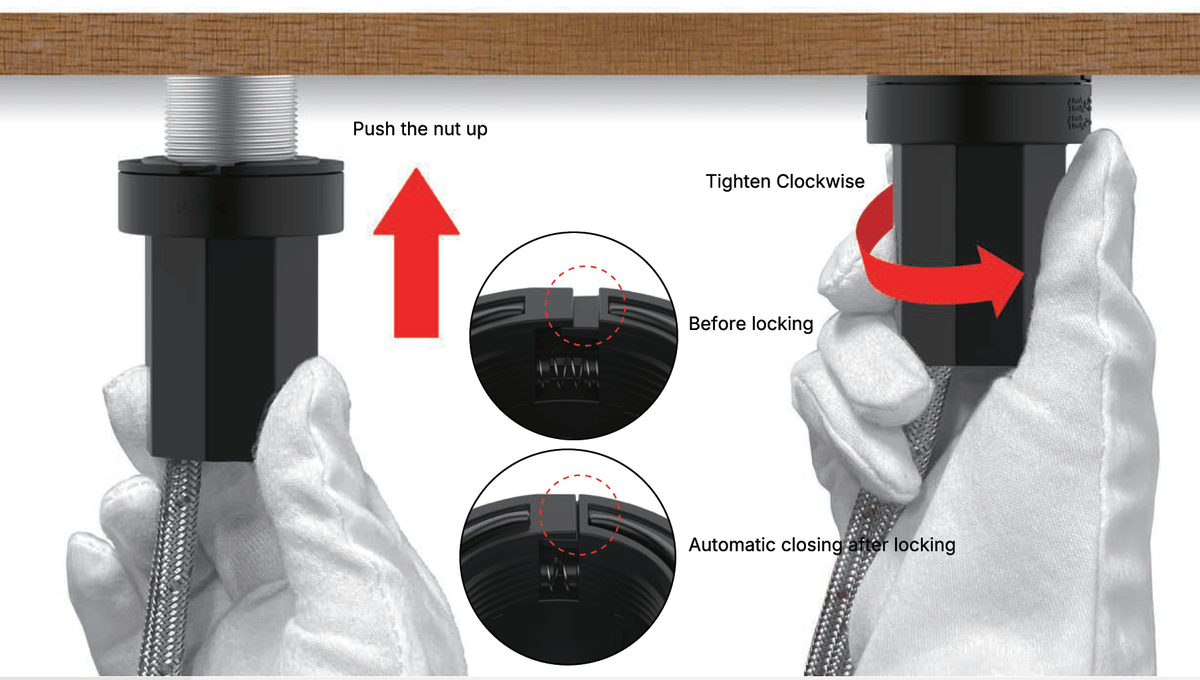 Push the nut up

Tighten Clockwise

Before locking

Automatic closing after locking