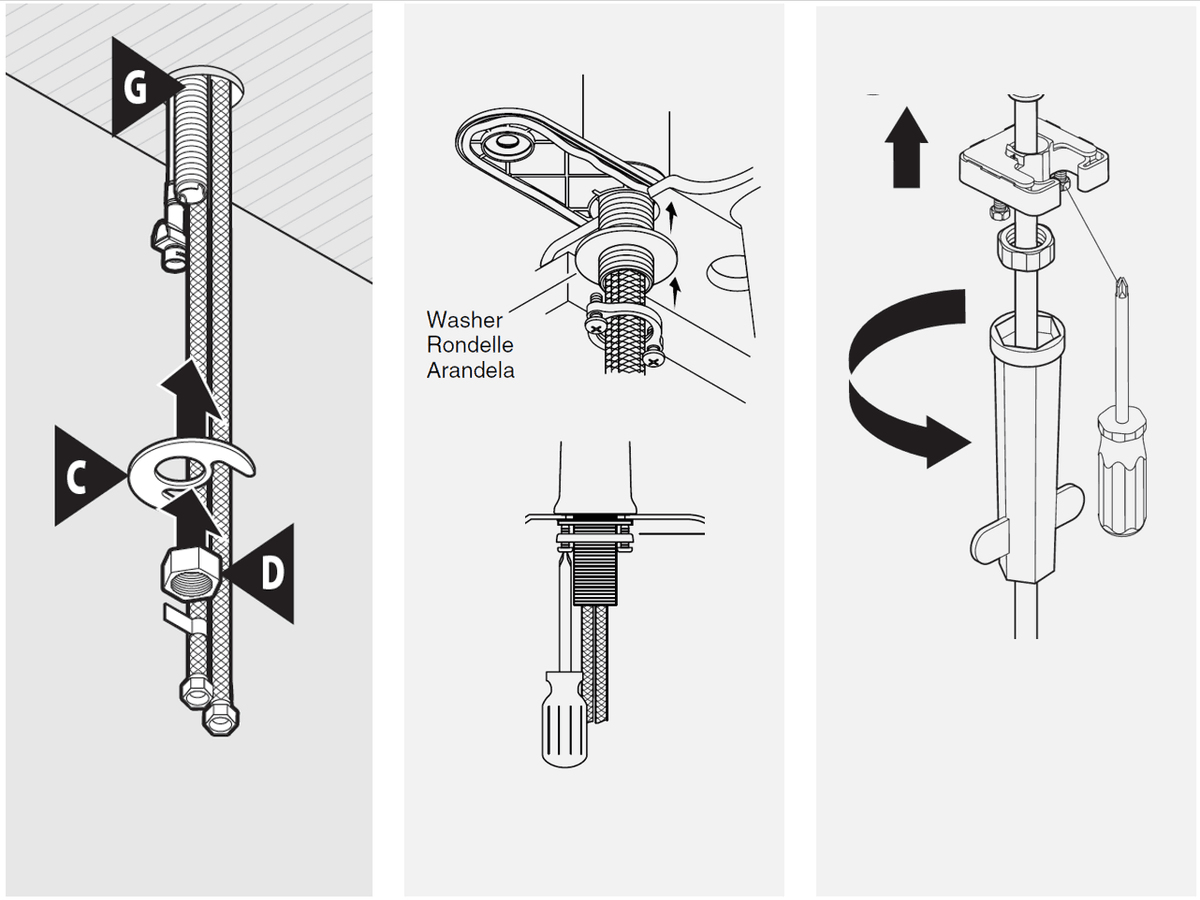 G

C

D

Washer
Rondelle
Arandela