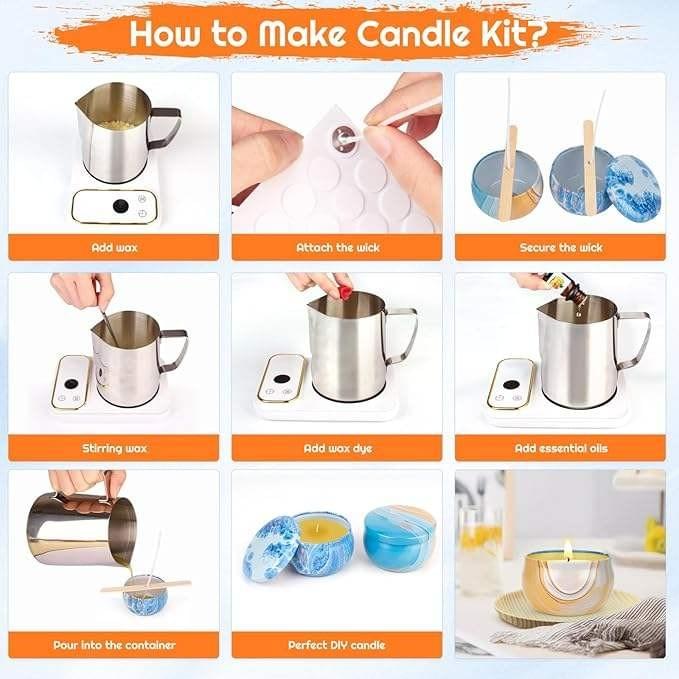 How to Make Candle Kit?

Add wax

Attach the wick

Secure the wick

Stirring wax

Add wax dye

Add essential oils

Pour into the container

Perfect DIY candle