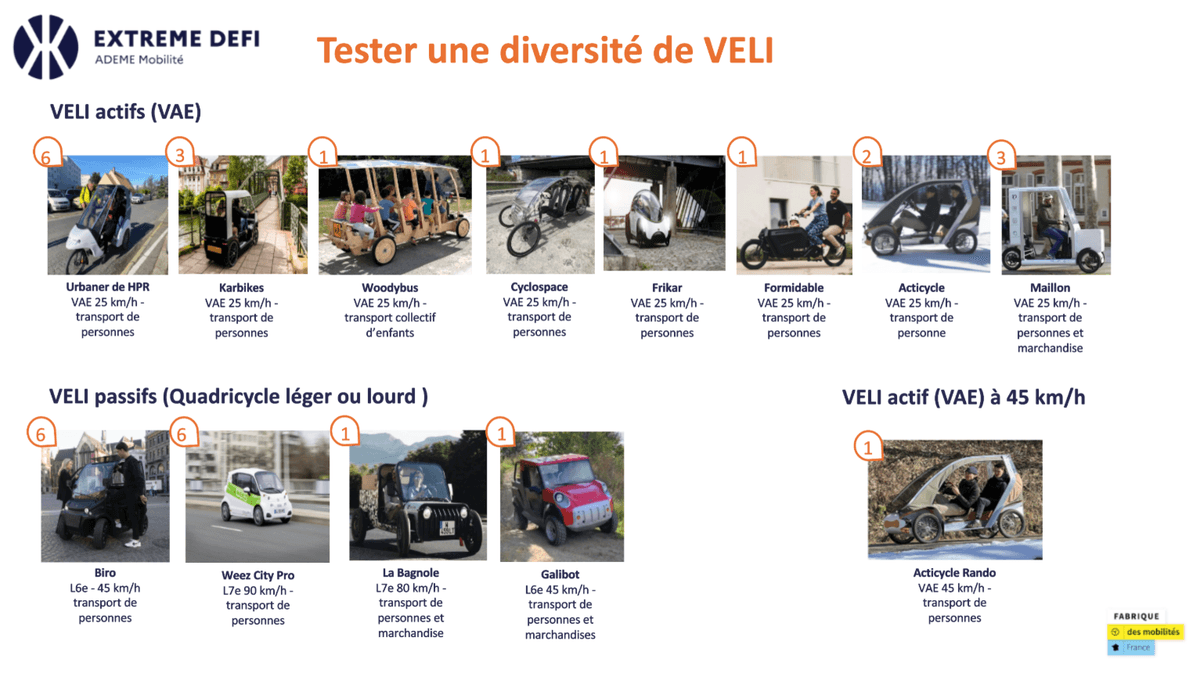 EXTREME DEFI
ADEME Mobilité

Tester une diversité de VELI

VELI actifs (VAE)

6
Urbaner de HPR
VAE 25 km/h - transport de personnes

3
Karbikes
VAE 25 km/h - transport de personnes

1
Woodybus
VAE 25 km/h - transport collectif d'enfants

1
Cyclospace
VAE 25 km/h - transport de personnes

1
Frikar
VAE 25 km/h - transport de personnes

1
Formidable
VAE 25 km/h - transport de personnes

2
Acticycle
VAE 25 km/h - transport de personne

3
Maillon
VAE 25 km/h - transport de personnes et marchandise

VELI passifs (Quadricycle léger ou lourd )

6
Biro
L6e - 45 km/h transport de personnes

6
Weez City Pro
L7e 90 km/h - transport de personnes

1
La Bagnole
L7e 80 km/h - transport de personnes et marchandise

1
Galibot
L6e 45 km/h - transport de personnes et marchandises

VELI actif (VAE) à 45 km/h

1
Acticycle Rando
VAE 45 km/h - transport de personnes

FABRIQUE
des mobilités
France