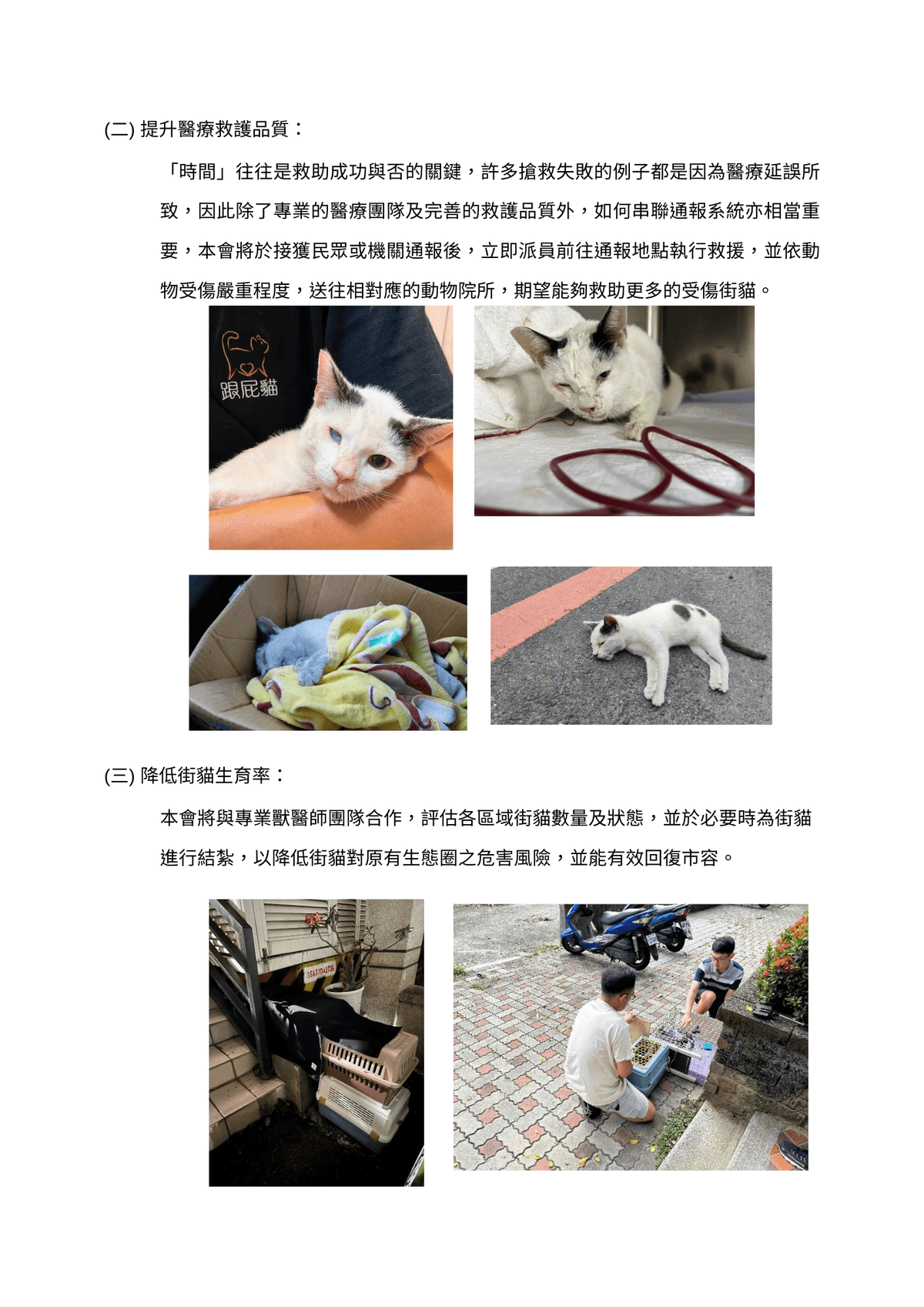 (二) 提升醫療救護品質：

「時間」往往是救助成功與否的關鍵，許多搶救失敗的例子都是因為醫療延誤所致，因此除了專業的醫療團隊及完善的救護品質外，如何串聯通報系統亦相當重要，本會將於接獲民眾或機關通報後，立即派員前往通報地點執行救援，並依動物受傷嚴重程度，送往相對應的動物院所，期望能夠救助更多的受傷街貓。

跟屁貓

(三) 降低街貓生育率：

本會將與專業獸醫師團隊合作，評估各區域街貓數量及狀態，並於必要時為街貓進行結紮，以降低街貓對原有生態圈之危害風險，並能有效回復市容。