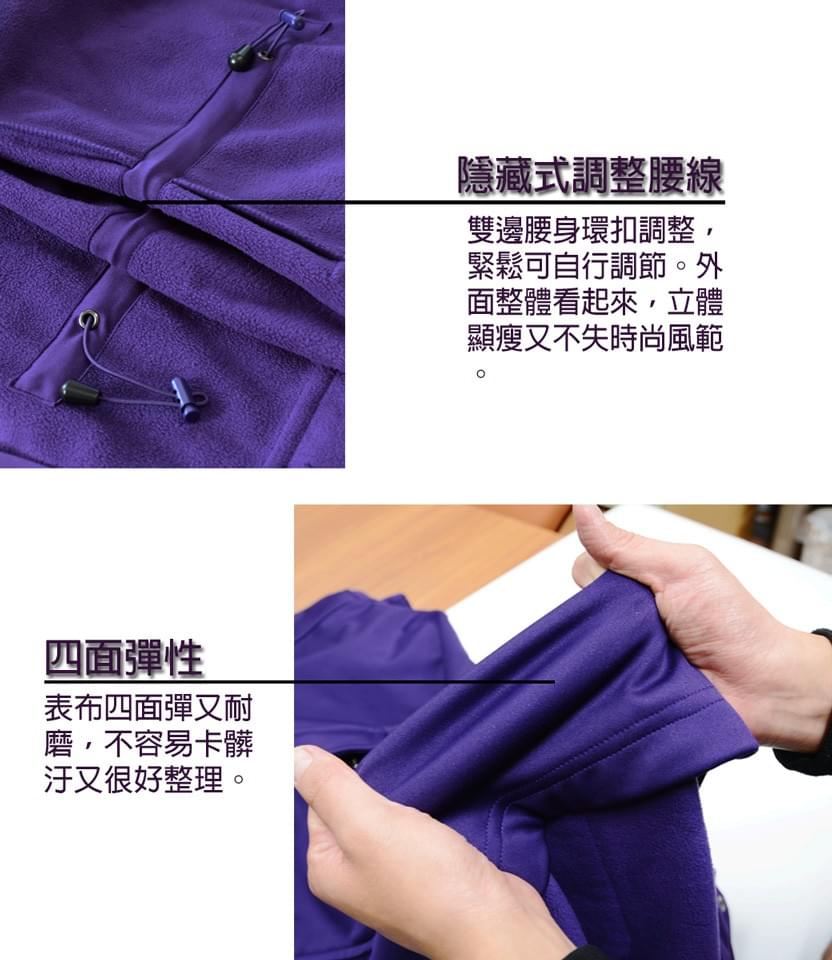 隱藏式調整腰線

雙邊腰身環扣調整，緊鬆可自行調節。外面整體看起來，立體顯瘦又不失時尚風範。

四面彈性

表布四面彈又耐磨，不容易卡髒汙又很好整理。