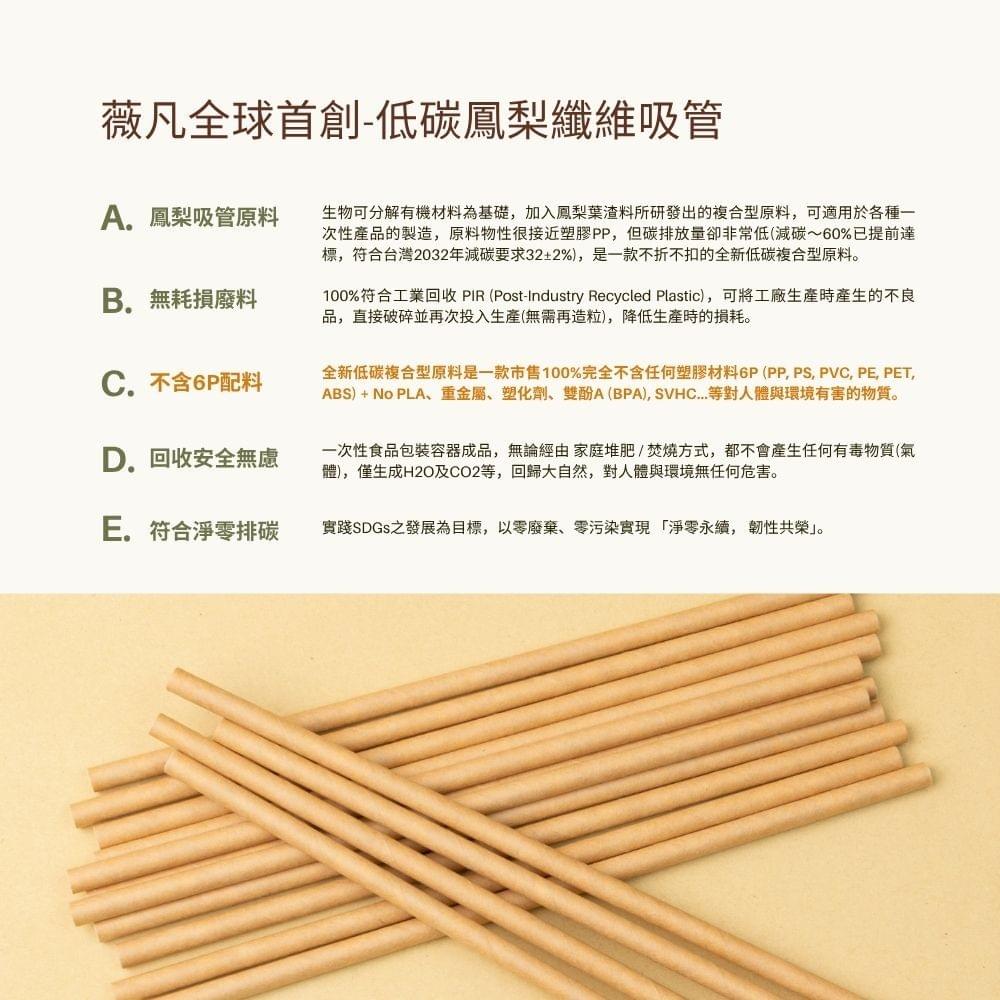 薇凡全球首創-低碳鳳梨纖維吸管

A. 鳳梨吸管原料

生物可分解有機材料為基礎，加入鳳梨葉渣料所研發出的複合型原料，可適用於各種一次性產品的製造，原料物性很接近塑膠PP，但碳排放量卻非常低(減碳～60%已提前達標，符合台灣2032年減碳要求32±2%)，是一款不折不扣的全新低碳複合型原料。

B. 無耗損廢料

100%符合工業回收 PIR (Post-Industry Recycled Plastic)，可將工廠生產時產生的不良品，直接破碎並再次投入生產(無需再造粒)，降低生產時的損耗。

C. 不含6P配料

全新低碳複合型原料是一款市售100%完全不含任何塑膠材料6P (PP, PS, PVC, PE, PET, ABS) + No PLA、重金屬、塑化劑、雙酚A (BPA), SVHC...等對人體與環境有害的物質。

D. 回收安全無慮

一次性食品包裝容器成品，無論經由 家庭堆肥 / 焚燒方式，都不會產生任何有毒物質(氣體)，僅生成H2O及CO2等，回歸大自然，對人體與環境無任何危害。

E. 符合淨零排碳

實踐SDGs之發展為目標，以零廢棄、零污染實現 「淨零永續， 韌性共榮」。