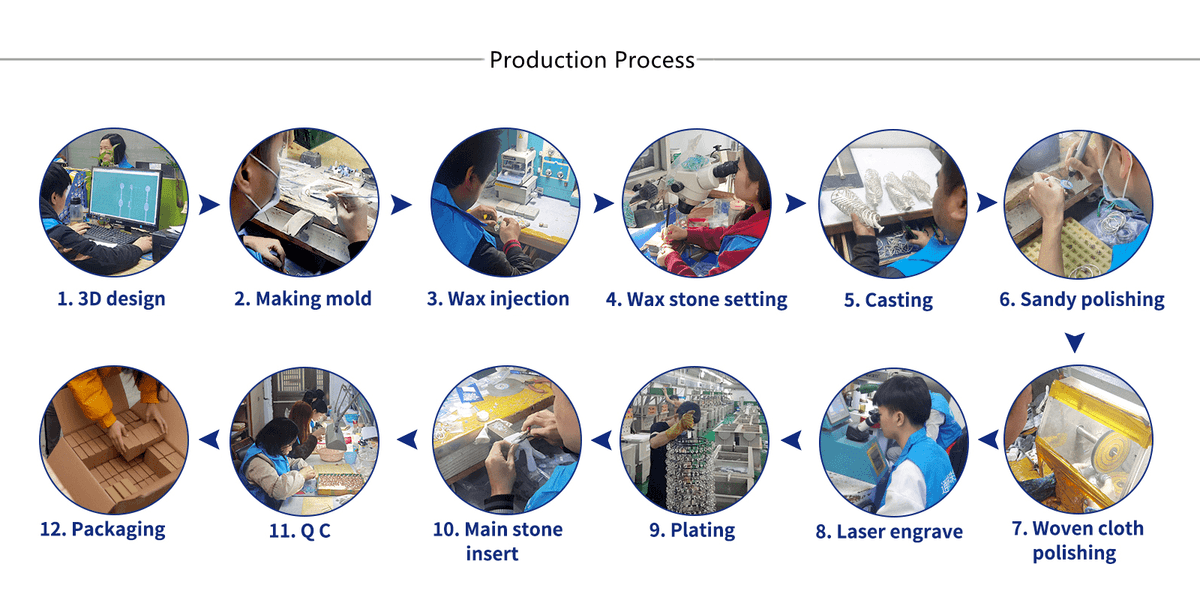 Production Process

1. 3D design

2. Making mold

3. Wax injection

4. Wax stone setting

5. Casting

6. Sandy polishing

7. Woven cloth polishing

8. Laser engrave

9. Plating

10. Main stone insert

11. Q C

12. Packaging