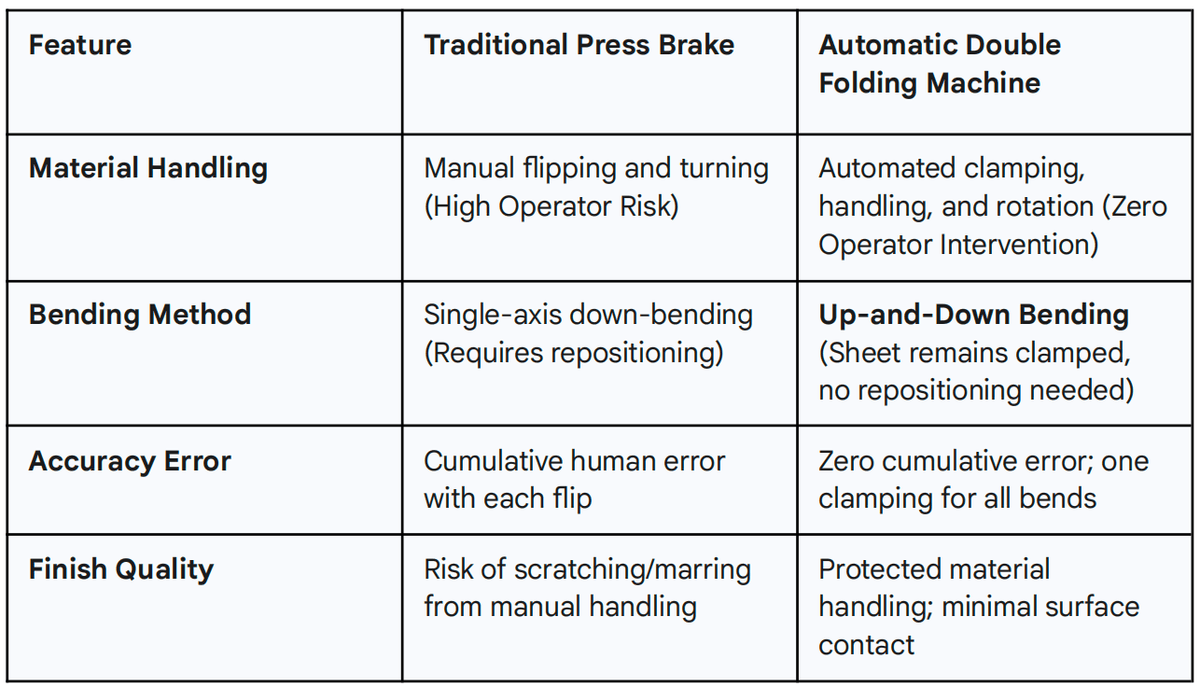 | Feature | Traditional Press Brake | Automatic Double Folding Machine |
|---|---|---|
| Material Handling | Manual flipping and turning (High Operator Risk) | Automated clamping, handling, and rotation (Zero Operator Intervention) |
| Bending Method | Single-axis down-bending (Requires repositioning) | Up-and-Down Bending (Sheet remains clamped, no repositioning needed) |
| Accuracy Error | Cumulative human error with each flip | Zero cumulative error; one clamping for all bends |
| Finish Quality | Risk of scratching/marring from manual handling | Protected material handling; minimal surface contact |