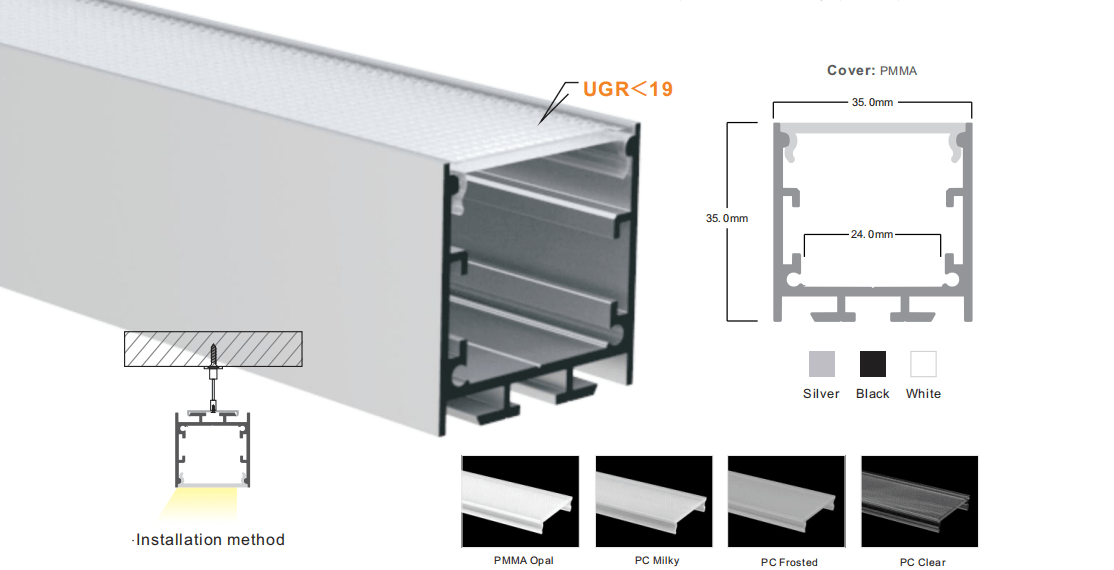 UGR<19

Cover: PMMA

35.0mm

35.0mm

24.0mm

Silver Black White

·Installation method

PMMA Opal

PC Milky

PC Frosted

PC Clear