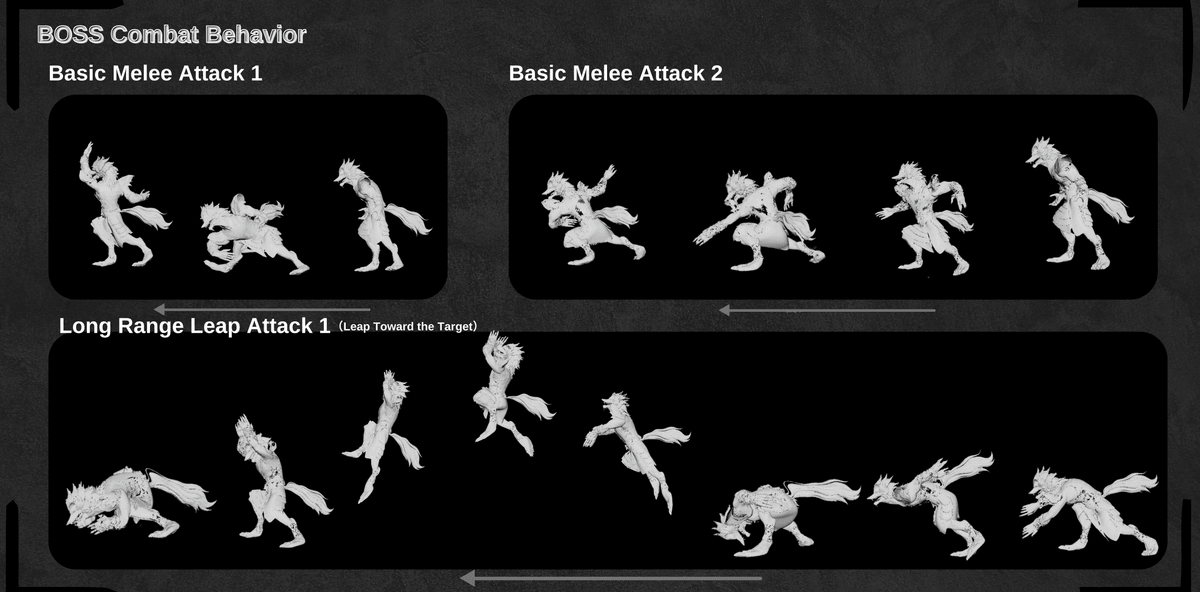 BOSS Combat Behavior

Basic Melee Attack 1

Basic Melee Attack 2

Long Range Leap Attack 1 (Leap Toward the Target)