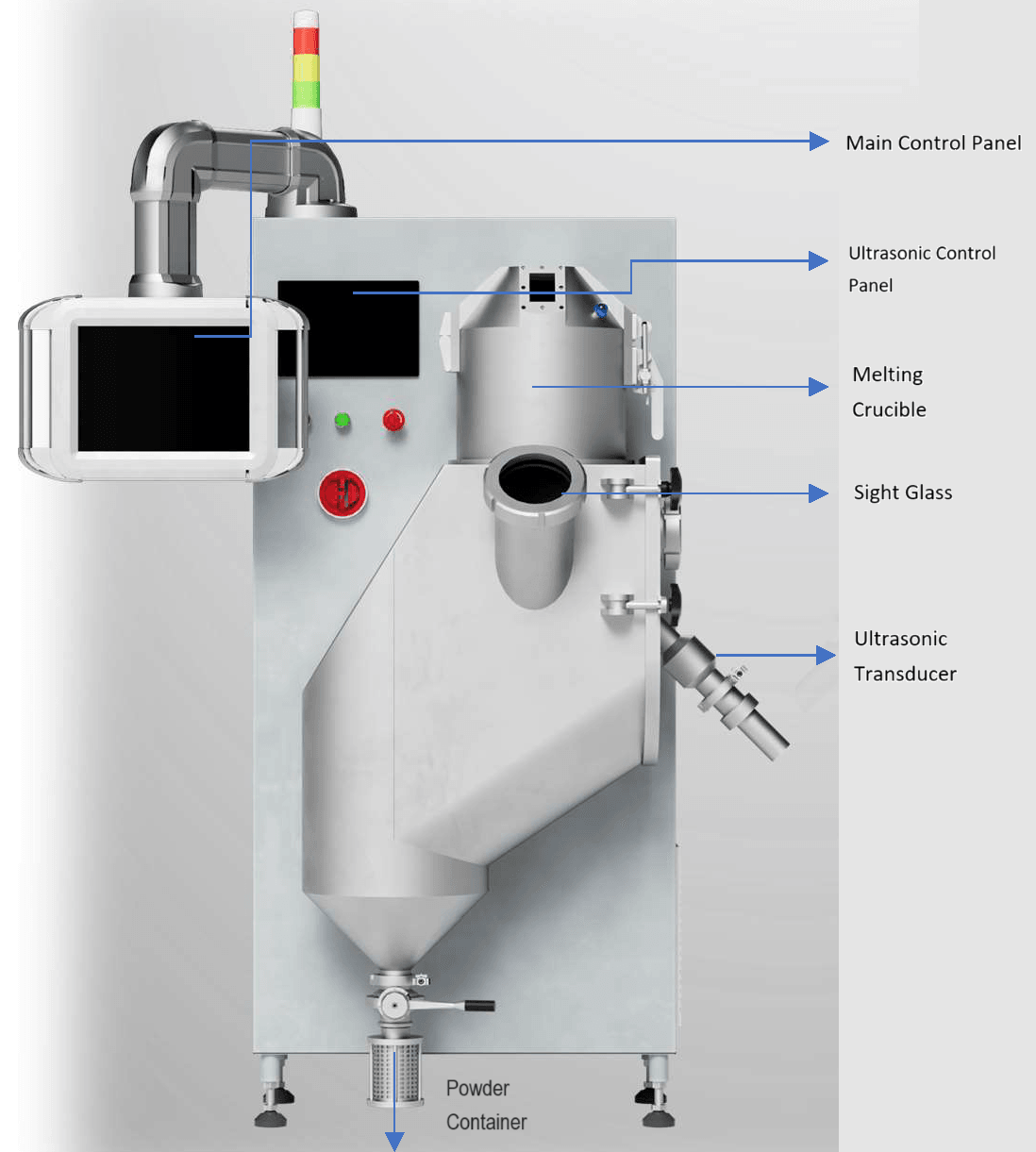 Main Control Panel

Ultrasonic Control Panel

Melting Crucible

Sight Glass

Ultrasonic Transducer

Powder Container