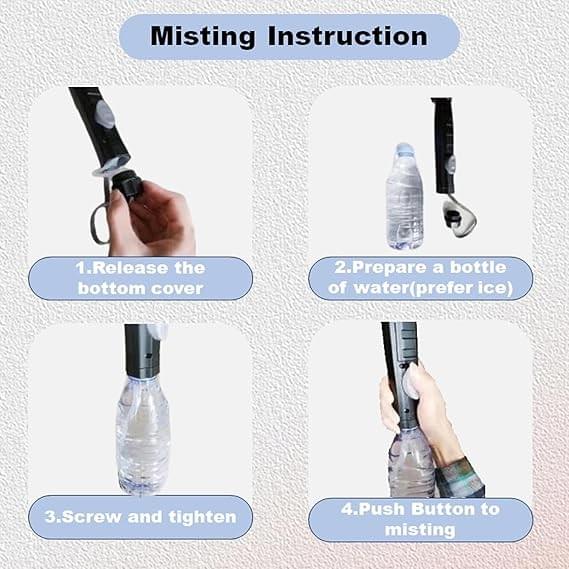 Misting Instruction

1.Release the bottom cover

2.Prepare a bottle of water(prefer ice)

3.Screw and tighten

4.Push Button to misting