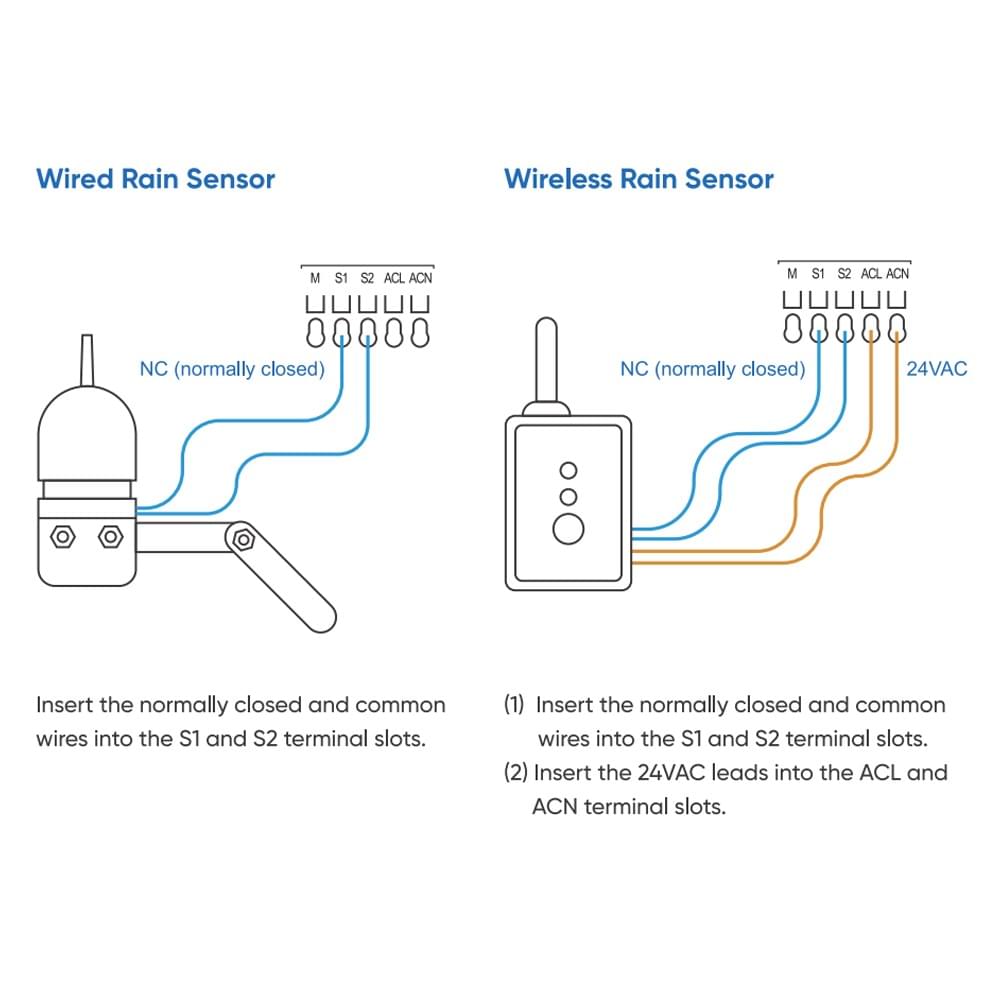 Wired Rain Sensor

M S1 S2 ACL ACN

NC (normally closed)

Insert the normally closed and common wires into the S1 and S2 terminal slots.

Wireless Rain Sensor

M S1 S2 ACL ACN

NC (normally closed)

24VAC

(1) Insert the normally closed and common wires into the S1 and S2 terminal slots.

(2) Insert the 24VAC leads into the ACL and ACN terminal slots.