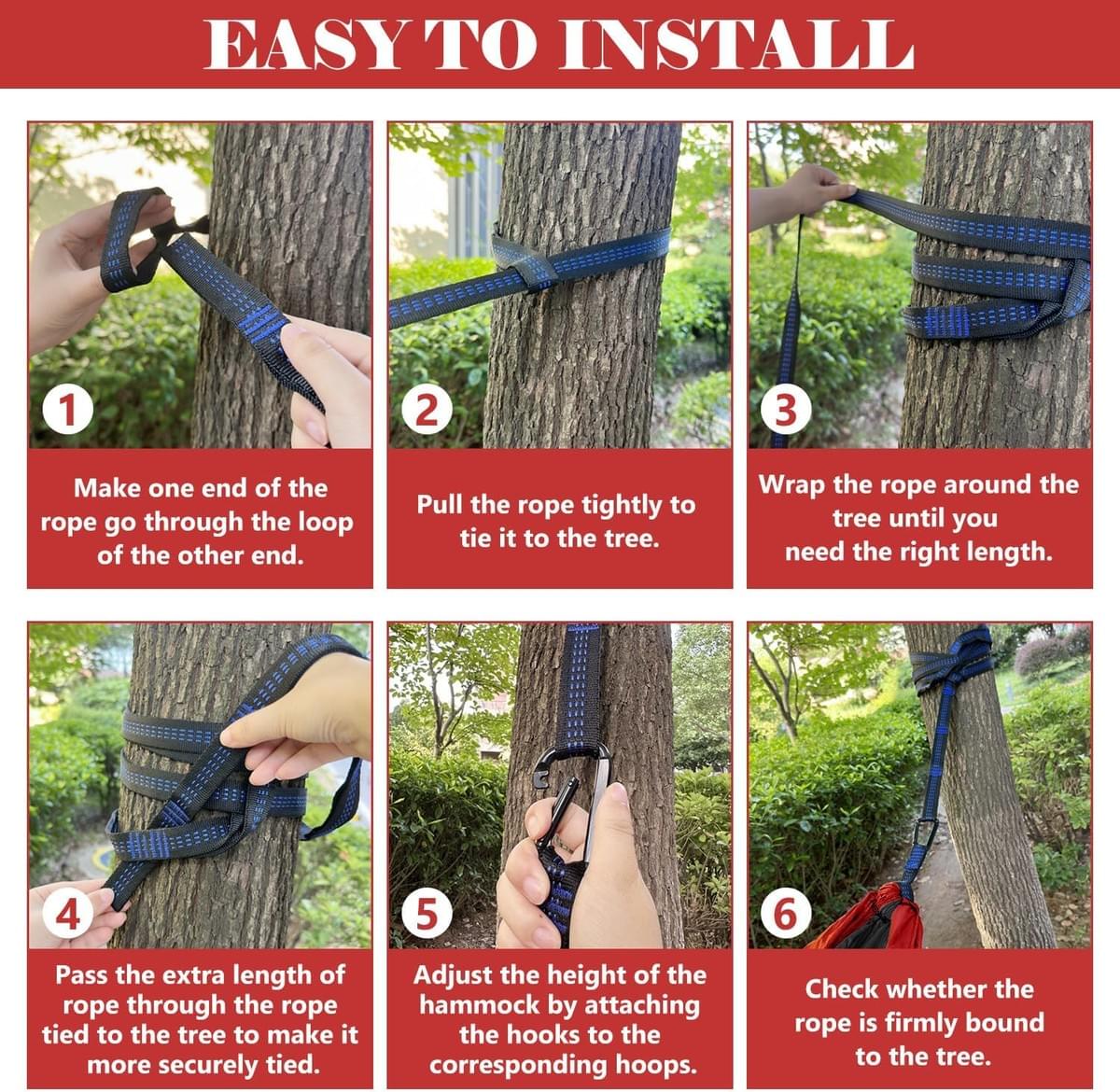 EASY TO INSTALL

1

Make one end of the rope go through the loop of the other end.

2

Pull the rope tightly to tie it to the tree.

3

Wrap the rope around the tree until you need the right length.

4

Pass the extra length of rope through the rope tied to the tree to make it more securely tied.

5

Adjust the height of the hammock by attaching the hooks to the corresponding hoops.

6

Check whether the rope is firmly bound to the tree.