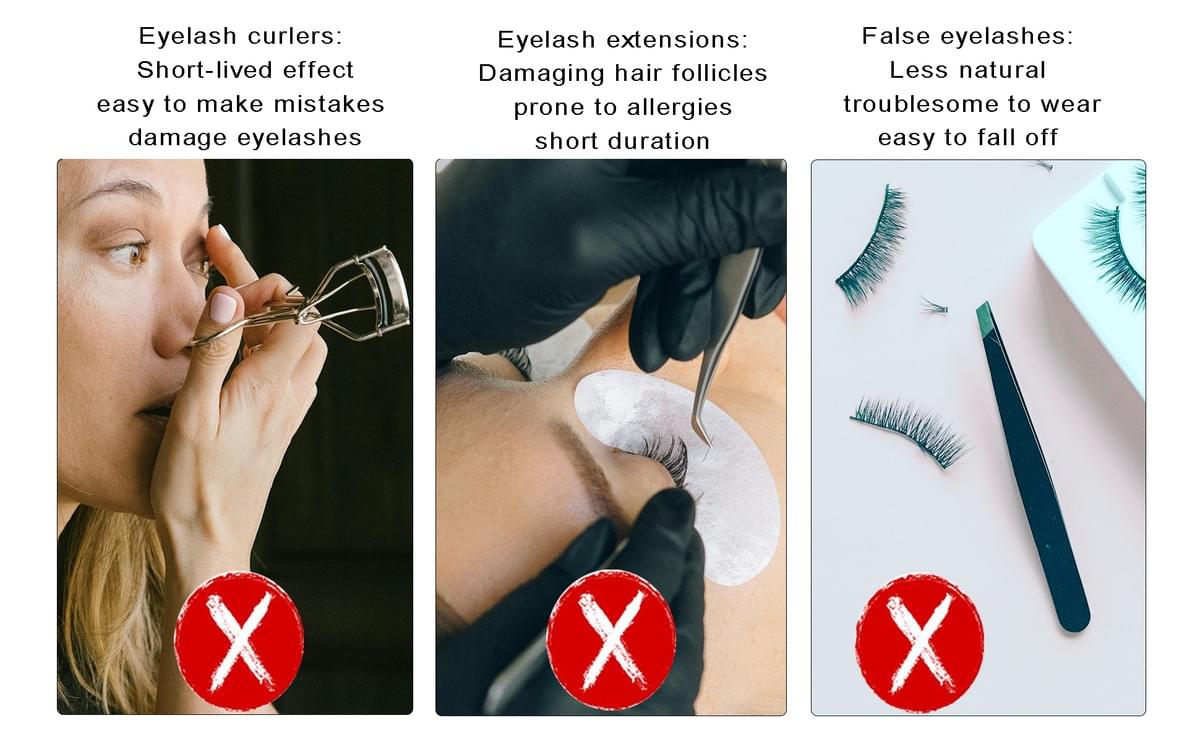 Eyelash curlers:
Short-lived effect
easy to make mistakes
damage eyelashes

Eyelash extensions:
Damaging hair follicles
prone to allergies
short duration

False eyelashes:
Less natural
troublesome to wear
easy to fall off