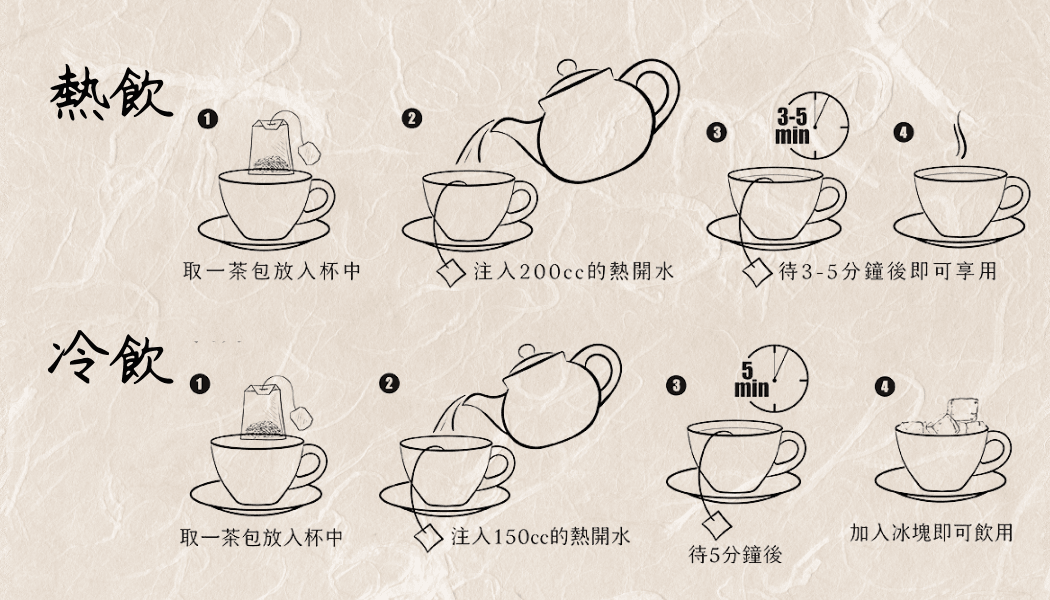 熱飲

1
取一茶包放入杯中

2
注入200cc的熱開水

3
3-5 min
待3-5分鐘後即可享用

4

冷飲

1
取一茶包放入杯中

2
注入150cc的熱開水

3
5 min
待5分鐘後

4
加入冰塊即可飲用