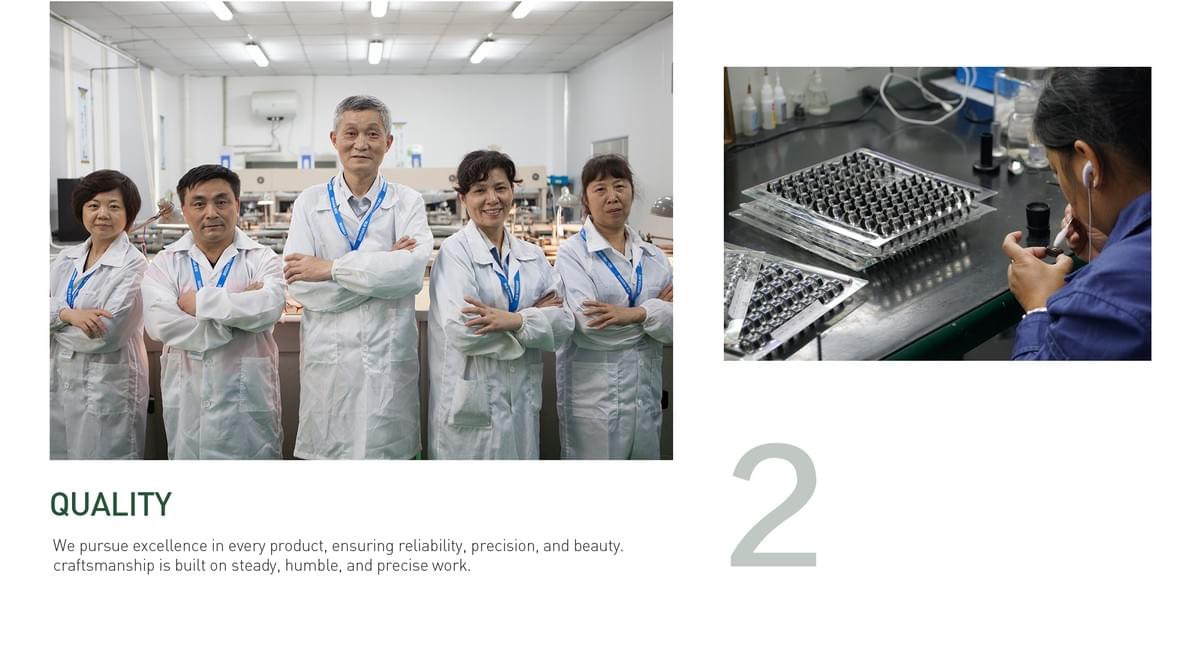 QUALITY

We pursue excellence in every product, ensuring reliability, precision, and beauty. craftsmanship is built on steady, humble, and precise work.

2