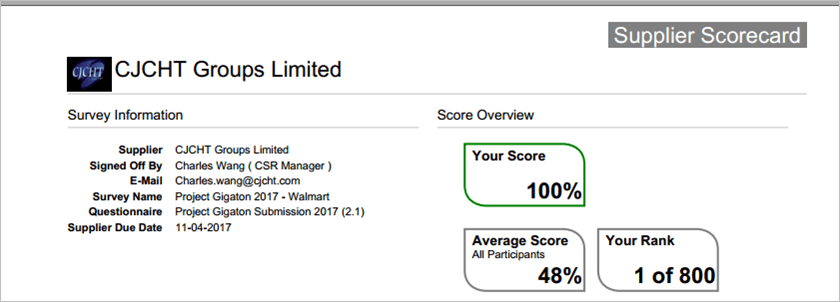 Supplier Scorecard

CJCHT CJCHT Groups Limited

Survey Information

Supplier CJCHT Groups Limited
Signed Off By Charles Wang ( CSR Manager )
E-Mail Charles.wang@cjcht.com
Survey Name Project Gigaton 2017 - Walmart
Questionnaire Project Gigaton Submission 2017 (2.1)
Supplier Due Date 11-04-2017

Score Overview

Your Score
100%

Average Score
All Participants
48%

Your Rank
1 of 800