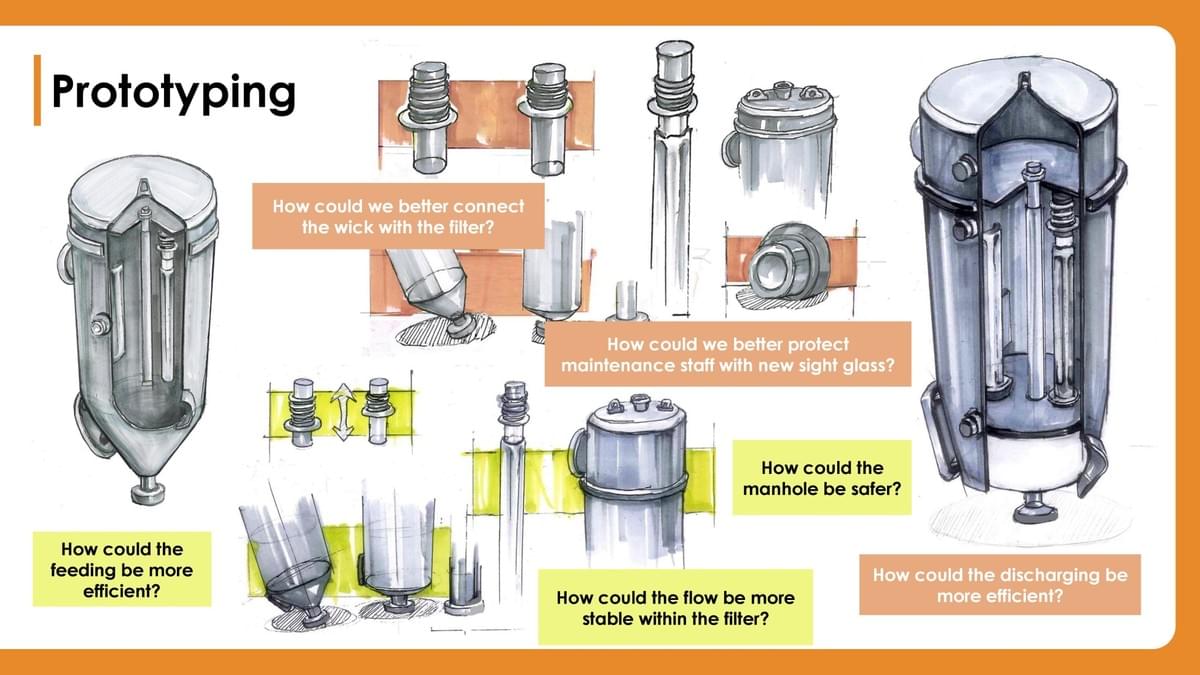 Prototyping

How could we better connect the wick with the filter?

How could we better protect maintenance staff with new sight glass?

How could the manhole be safer?

How could the feeding be more efficient?

How could the flow be more stable within the filter?

How could the discharging be more efficient?