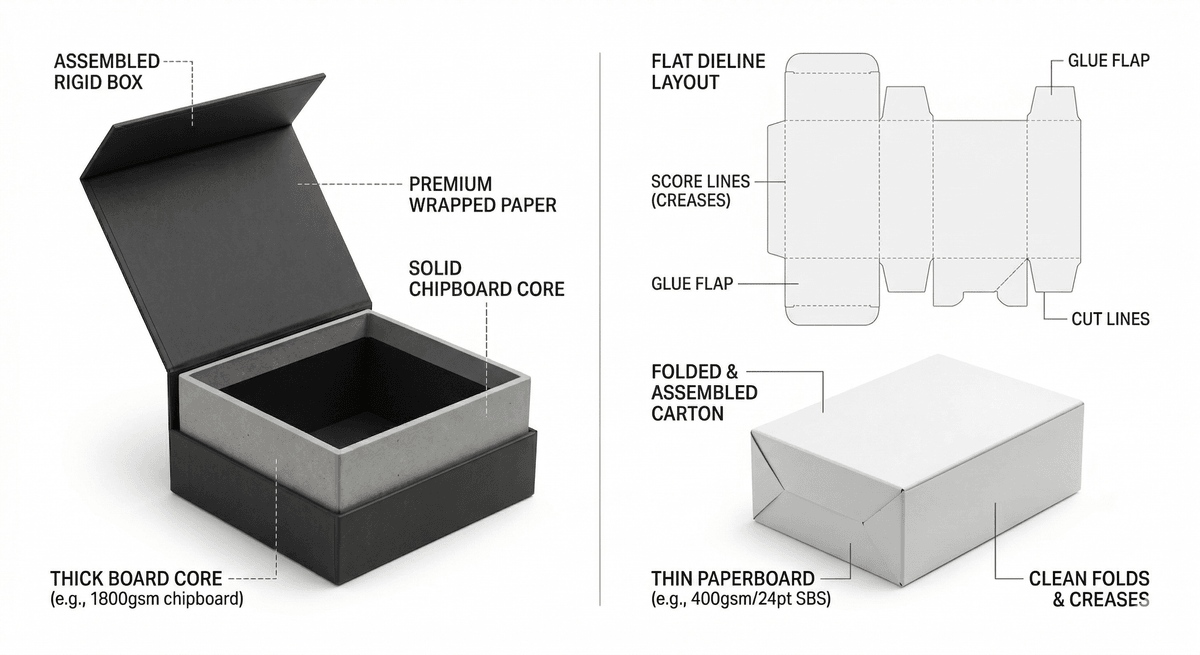 ASSEMBLED RIGID BOX

PREMIUM WRAPPED PAPER

SOLID CHIPBOARD CORE

THICK BOARD CORE
(e.g., 1800gsm chipboard)

FLAT DIELINE LAYOUT

GLUE FLAP

SCORE LINES (CREASES)

GLUE FLAP

CUT LINES

FOLDED & ASSEMBLED CARTON

THIN PAPERBOARD
(e.g., 400gsm/24pt SBS)

CLEAN FOLDS & CREASES