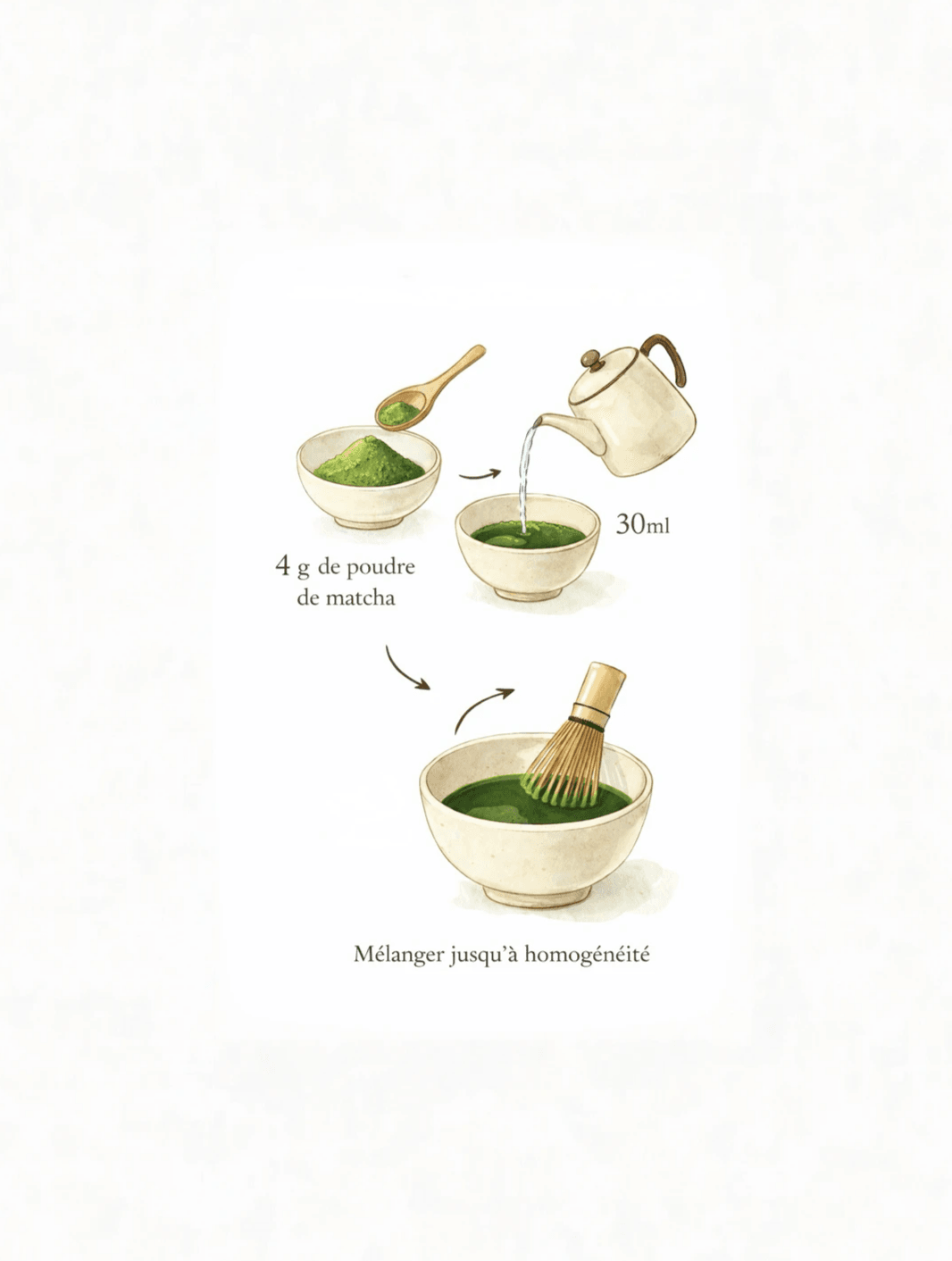 4 g de poudre de matcha

30ml

Mélanger jusqu'à homogénéité