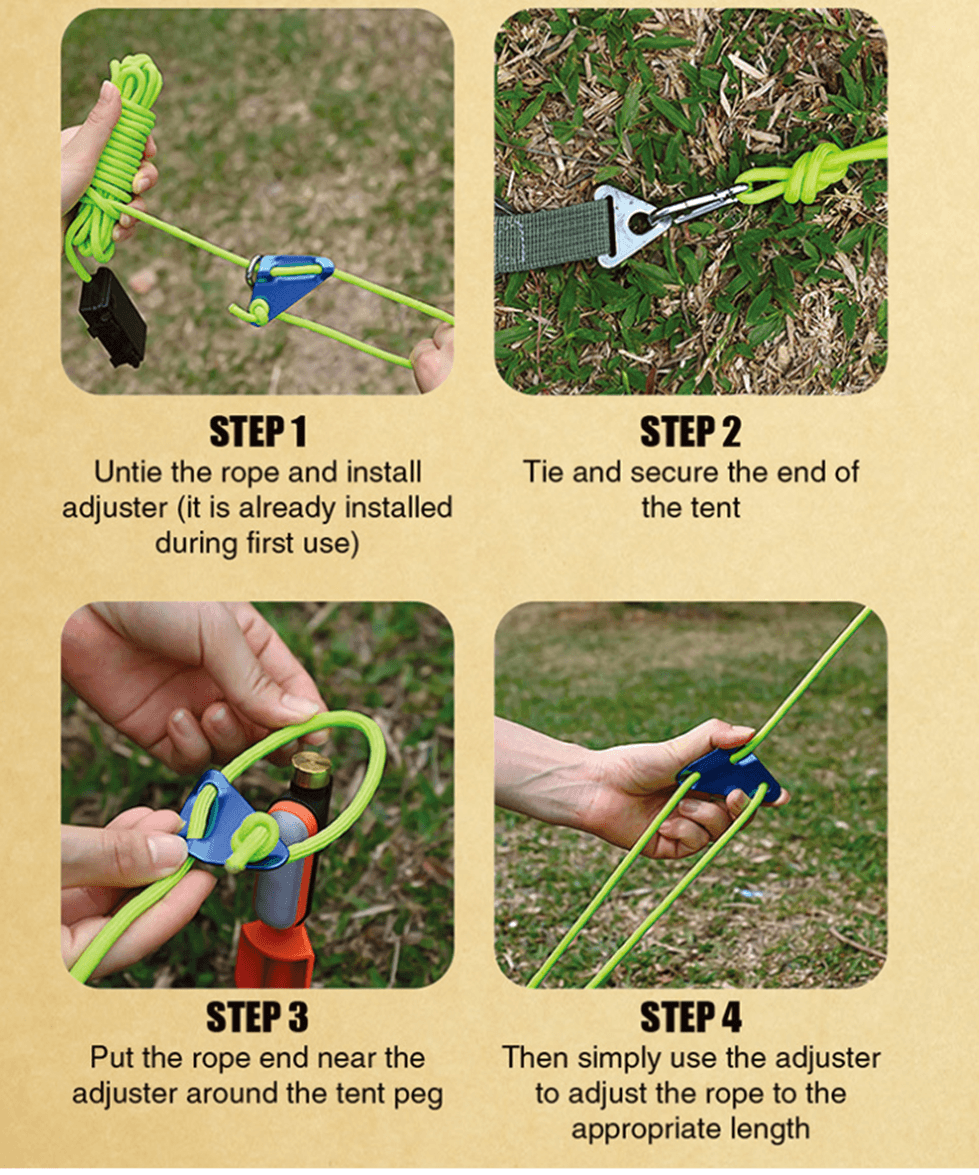 STEP 1
Untie the rope and install adjuster (it is already installed during first use)

STEP 2
Tie and secure the end of the tent

STEP 3
Put the rope end near the adjuster around the tent peg

STEP 4
Then simply use the adjuster to adjust the rope to the appropriate length