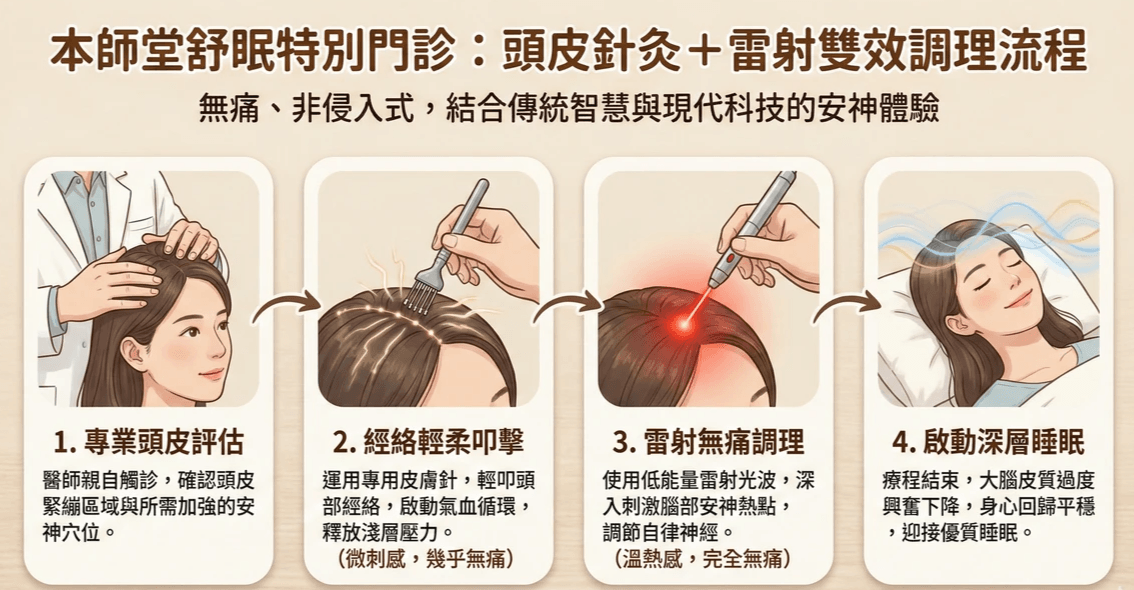 本師堂舒眠特別門診：頭皮針灸＋雷射雙效調理流程

無痛、非侵入式，結合傳統智慧與現代科技的安神體驗

1. 專業頭皮評估

醫師親自觸診，確認頭皮緊繃區域與所需加強的安神穴位。

2. 經絡輕柔叩擊

運用專用皮膚針，輕叩頭部經絡，啟動氣血循環，釋放淺層壓力。
（微刺感，幾乎無痛）

3. 雷射無痛調理

使用低能量雷射光波，深入刺激腦部安神熱點，調節自律神經。
（溫熱感，完全無痛）

4. 啟動深層睡眠

療程結束，大腦皮質過度興奮下降，身心回歸平穩，迎接優質睡眠。