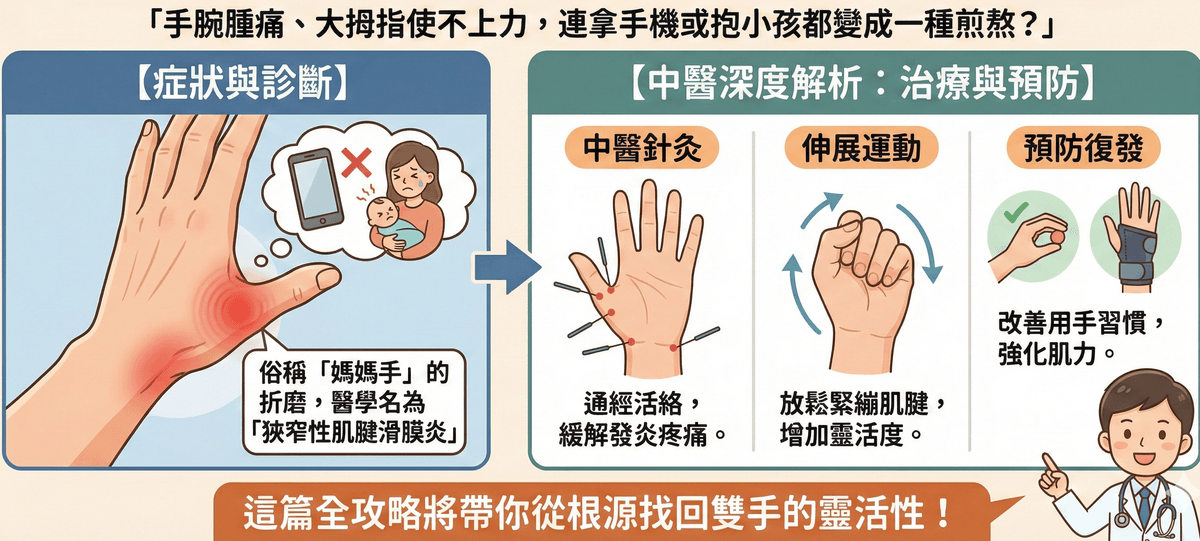 「手腕腫痛、大拇指使不上力，連拿手機或抱小孩都變成一種煎熬？」

【症狀與診斷】

俗稱「媽媽手」的折磨，醫學名為「狹窄性肌腱滑膜炎」

【中醫深度解析：治療與預防】

中醫針灸

通經活絡，緩解發炎疼痛。

伸展運動

放鬆緊繃肌腱，增加靈活度。

預防復發

改善用手習慣，強化肌力。

這篇全攻略將帶你從根源找回雙手的靈活性！