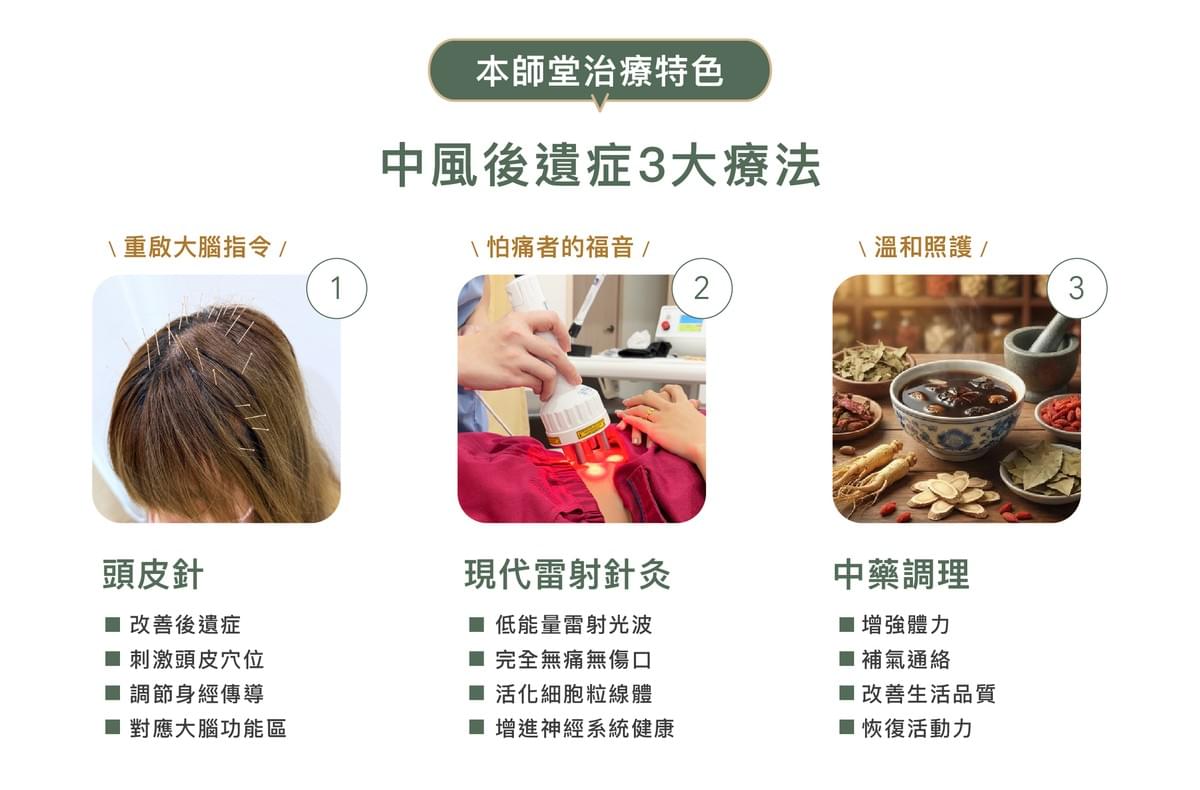 本師堂治療特色

中風後遺症3大療法

\ 重啟大腦指令 /

1

頭皮針

■ 改善後遺症
■ 刺激頭皮穴位
■ 調節身經傳導
■ 對應大腦功能區

\ 怕痛者的福音 /

2

現代雷射針灸

■ 低能量雷射光波
■ 完全無痛無傷口
■ 活化細胞粒線體
■ 增進神經系統健康

\ 溫和照護 /

3

中藥調理

■ 增強體力
■ 補氣通絡
■ 改善生活品質
■ 恢復活動力