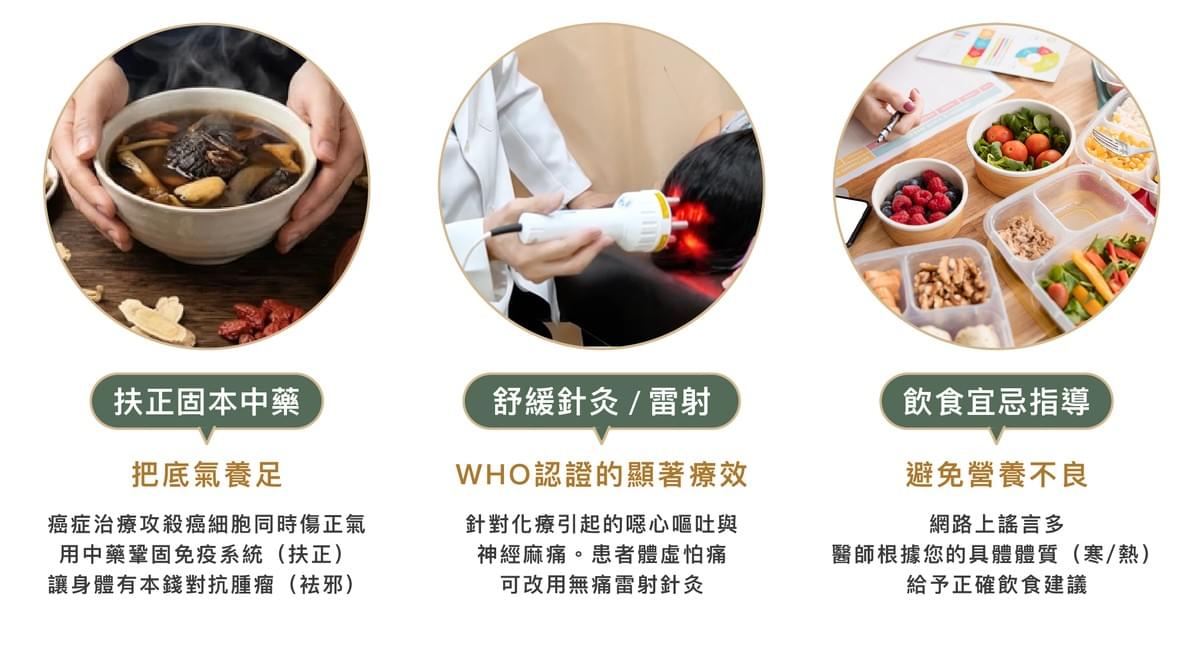 扶正固本中藥

把底氣養足

癌症治療攻殺癌細胞同時傷正氣
用中藥鞏固免疫系統（扶正）
讓身體有本錢對抗腫瘤（祛邪）

舒緩針灸 / 雷射

WHO認證的顯著療效

針對化療引起的噁心嘔吐與
神經麻痛。患者體虛怕痛
可改用無痛雷射針灸

飲食宜忌指導

避免營養不良

網路上謠言多
醫師根據您的具體體質（寒/熱）
給予正確飲食建議