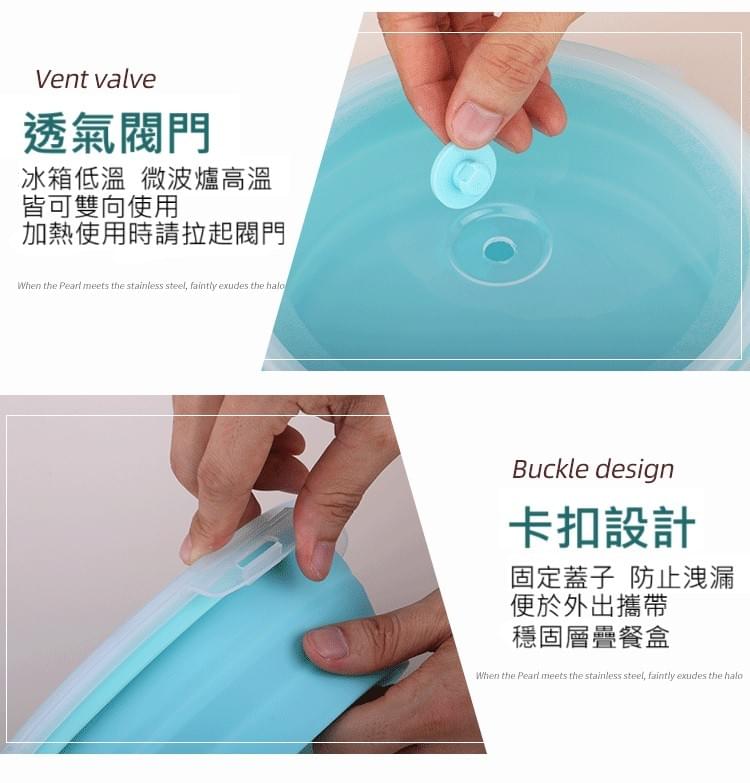 Vent valve

透氣閥門

冰箱低溫 微波爐高溫
皆可雙向使用
加熱使用時請拉起閥門

When the Pearl meets the stainless steel, faintly exudes the halo

Buckle design

卡扣設計

固定蓋子 防止洩漏
便於外出攜帶
穩固層疊餐盒

When the Pearl meets the stainless steel, faintly exudes the halo