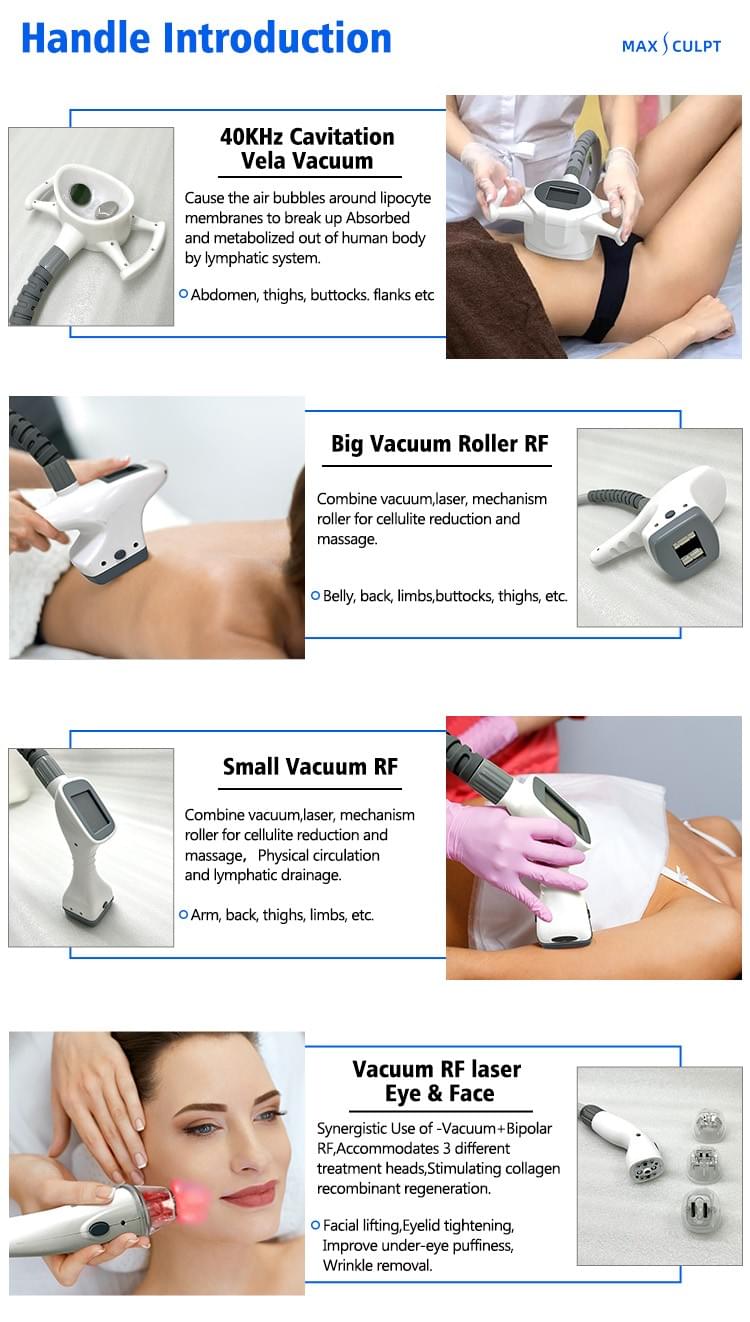 Handle Introduction

MAX SCULPT

40KHz Cavitation Vela Vacuum

Cause the air bubbles around lipocyte membranes to break up Absorbed and metabolized out of human body by lymphatic system.

Abdomen, thighs, buttocks. flanks etc

Big Vacuum Roller RF

Combine vacuum,laser, mechanism roller for cellulite reduction and massage.

Belly, back, limbs,buttocks, thighs, etc.

Small Vacuum RF

Combine vacuum,laser, mechanism roller for cellulite reduction and massage, Physical circulation and lymphatic drainage.

Arm, back, thighs, limbs, etc.

Vacuum RF laser Eye & Face

Synergistic Use of -Vacuum+Bipolar RF,Accommodates 3 different treatment heads,Stimulating collagen recombinant regeneration.

Facial lifting,Eyelid tightening, Improve under-eye puffiness, Wrinkle removal.