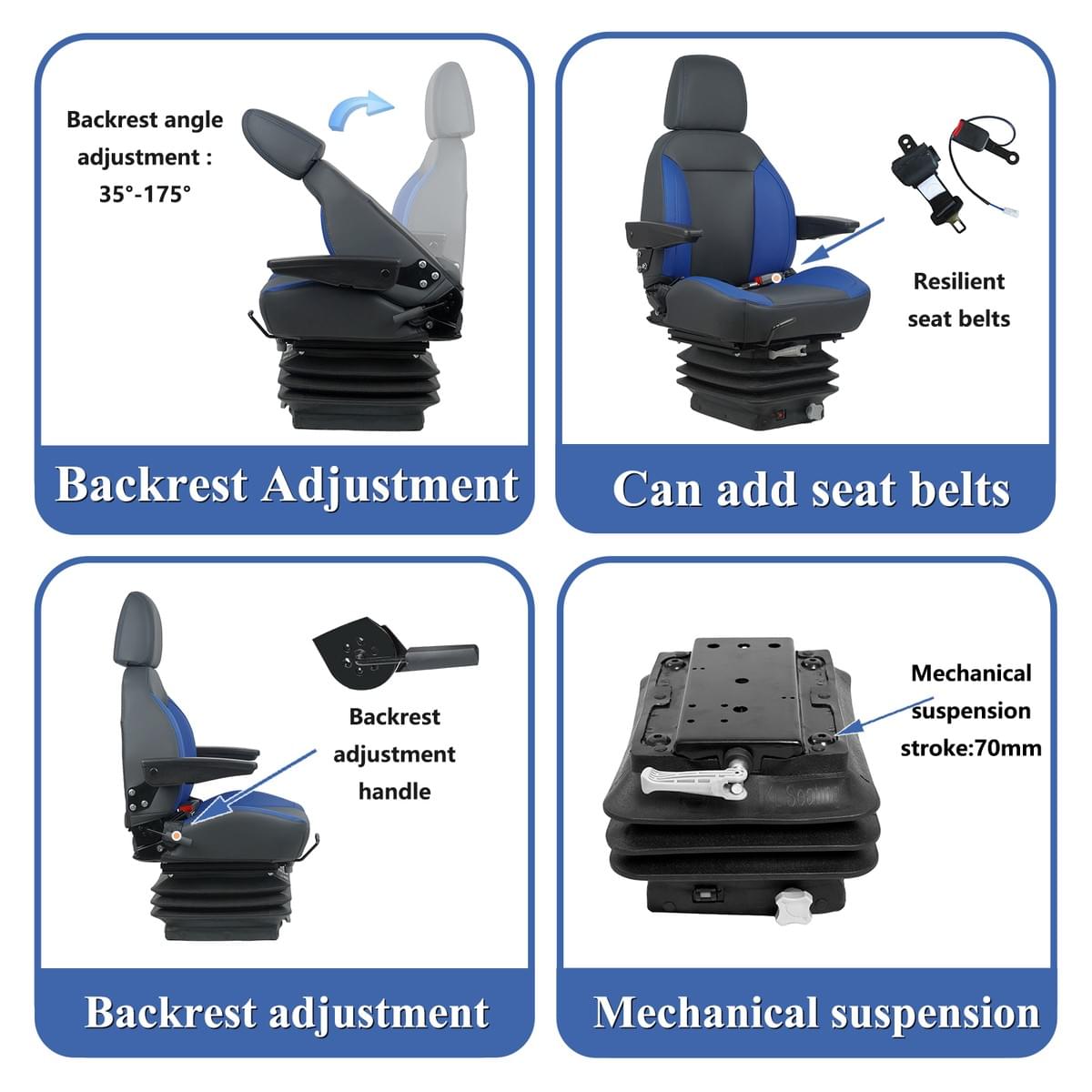 Backrest angle adjustment : 35°-175°

Backrest Adjustment

Resilient seat belts

Can add seat belts

Backrest adjustment handle

Backrest adjustment

Mechanical suspension stroke:70mm

Mechanical suspension