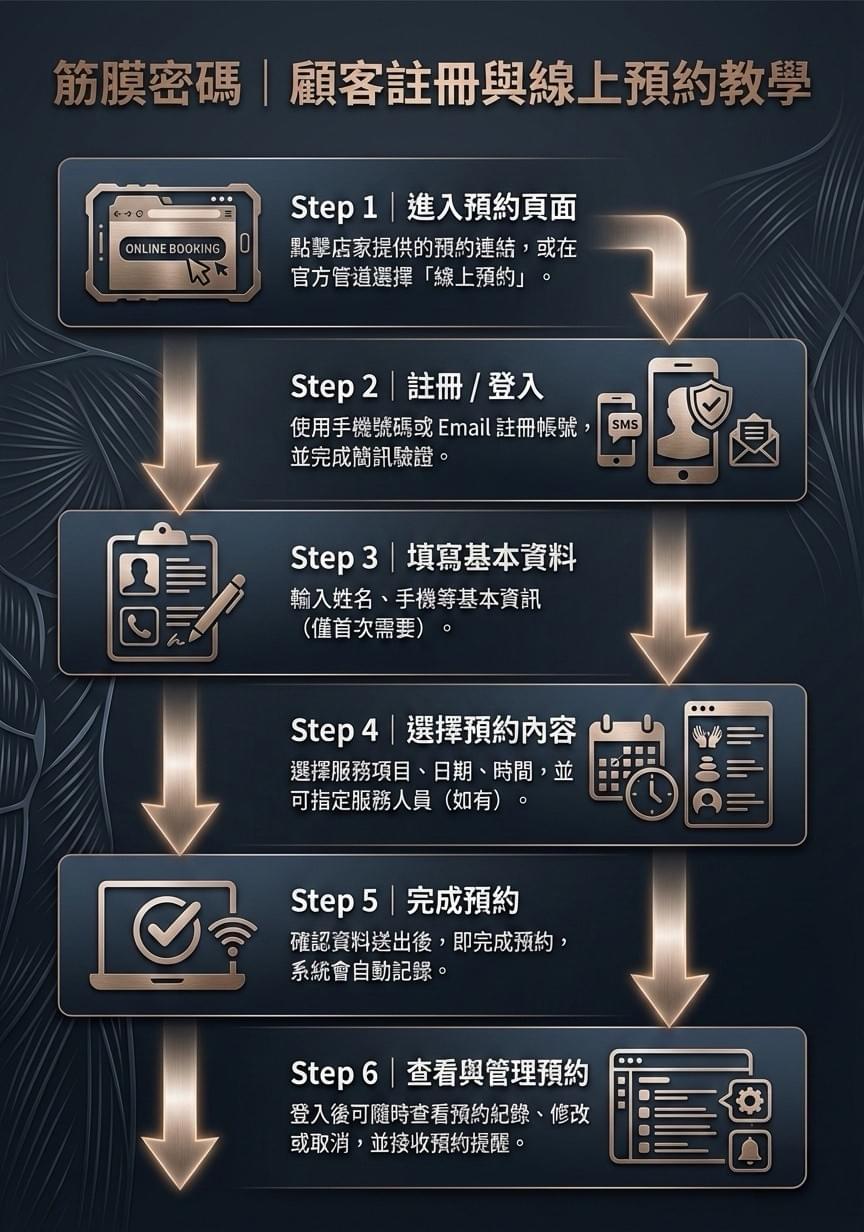 筋膜密碼｜顧客註冊與線上預約教學

ONLINE BOOKING

Step 1｜進入預約頁面
點擊店家提供的預約連結，或在官方管道選擇「線上預約」。

Step 2｜註冊 / 登入
使用手機號碼或 Email 註冊帳號，並完成簡訊驗證。

SMS

Step 3｜填寫基本資料
輸入姓名、手機等基本資訊（僅首次需要）。

Step 4｜選擇預約內容
選擇服務項目、日期、時間，並可指定服務人員（如有）。

Step 5｜完成預約
確認資料送出後，即完成預約，系統會自動記錄。

Step 6｜查看與管理預約
登入後可隨時查看預約紀錄、修改或取消，並接收預約提醒。