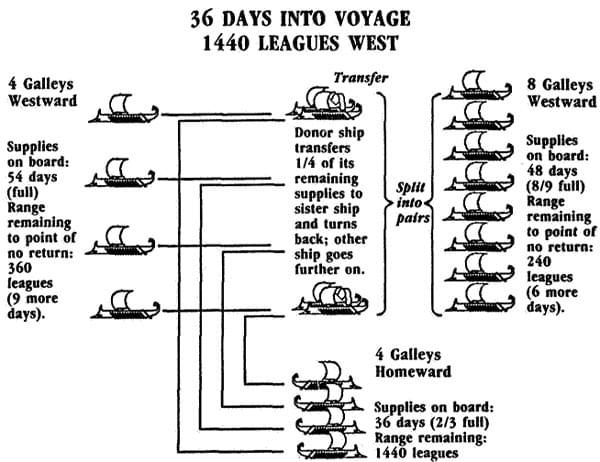 36 DAYS INTO VOYAGE
1440 LEAGUES WEST

4 Galleys Westward

Supplies on board: 54 days (full) Range remaining to point of no return: 360 leagues (9 more days).

Transfer

Donor ship transfers 1/4 of its remaining supplies to sister ship and turns back; other ship goes further on.

Split into pairs

8 Galleys Westward

Supplies on board: 48 days (8/9 full) Range remaining to point of no return: 240 leagues (6 more days).

4 Galleys Homeward

Supplies on board: 36 days (2/3 full) Range remaining: 1440 leagues