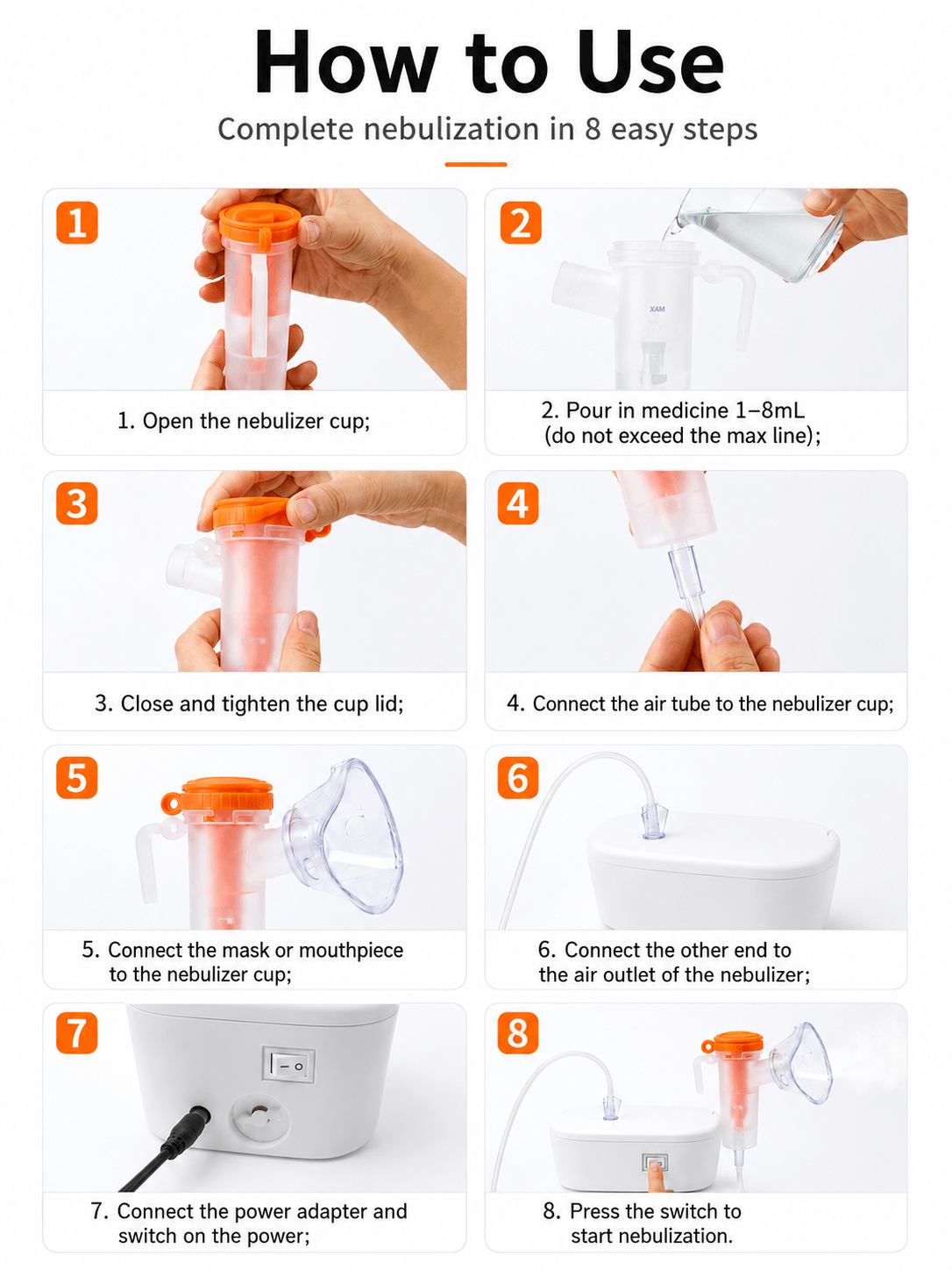 How to Use

Complete nebulization in 8 easy steps

1

1. Open the nebulizer cup;

2

XAM

2. Pour in medicine 1–8mL (do not exceed the max line);

3

3. Close and tighten the cup lid;

4

4. Connect the air tube to the nebulizer cup;

5

5. Connect the mask or mouthpiece to the nebulizer cup;

6

6. Connect the other end to the air outlet of the nebulizer;

7

7. Connect the power adapter and switch on the power;

8

8. Press the switch to start nebulization.