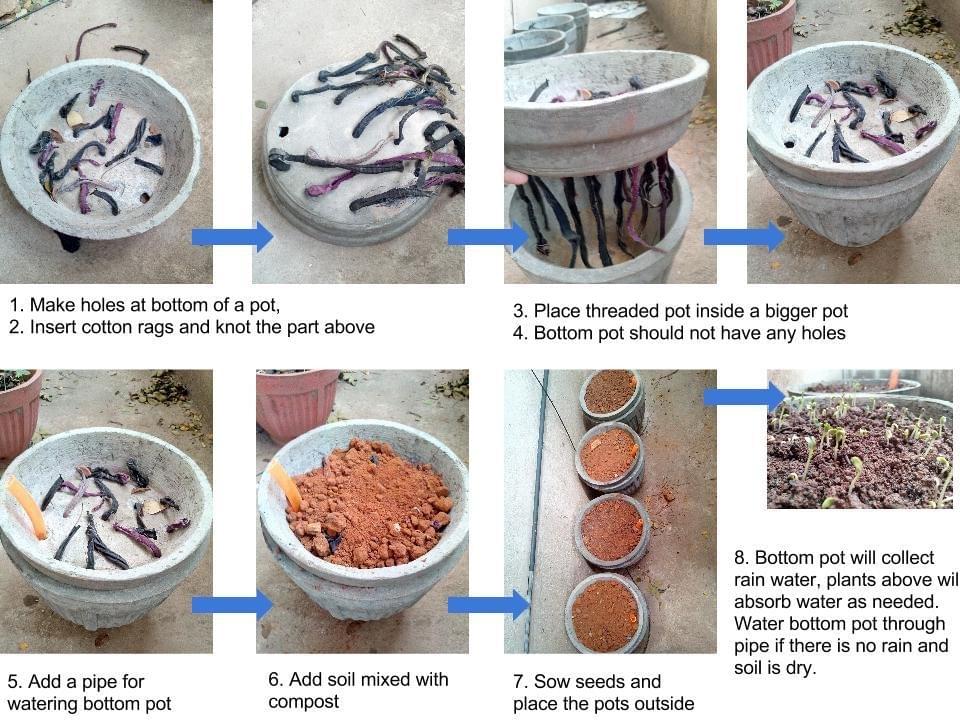 1. Make holes at bottom of a pot,
2. Insert cotton rags and knot the part above

3. Place threaded pot inside a bigger pot
4. Bottom pot should not have any holes

5. Add a pipe for watering bottom pot

6. Add soil mixed with compost

7. Sow seeds and place the pots outside

8. Bottom pot will collect rain water, plants above wil absorb water as needed. Water bottom pot through pipe if there is no rain and soil is dry.