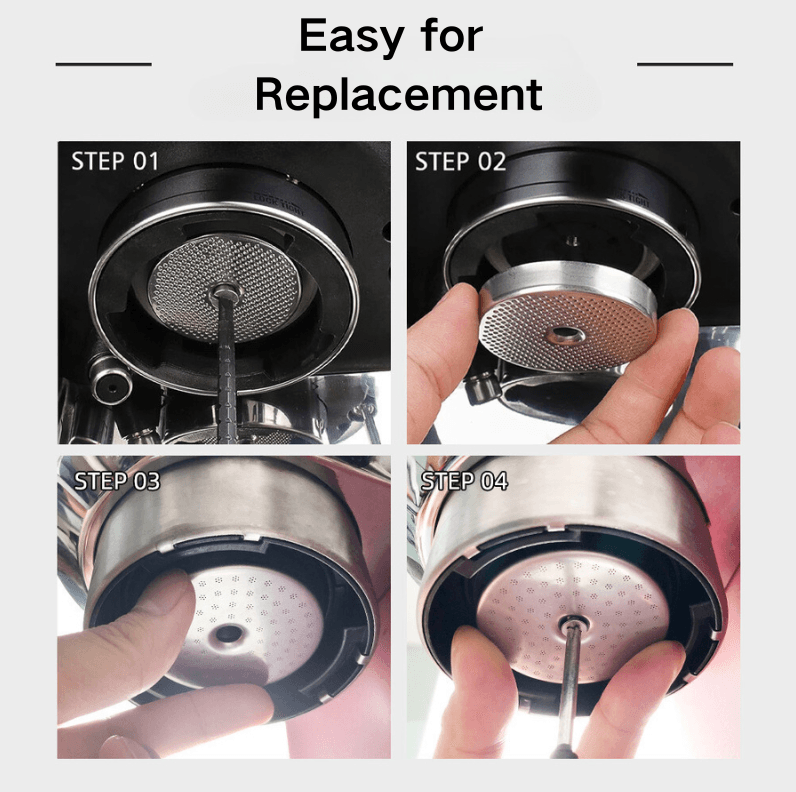 Easy for Replacement

STEP 01

STEP 02

STEP 03

STEP 04