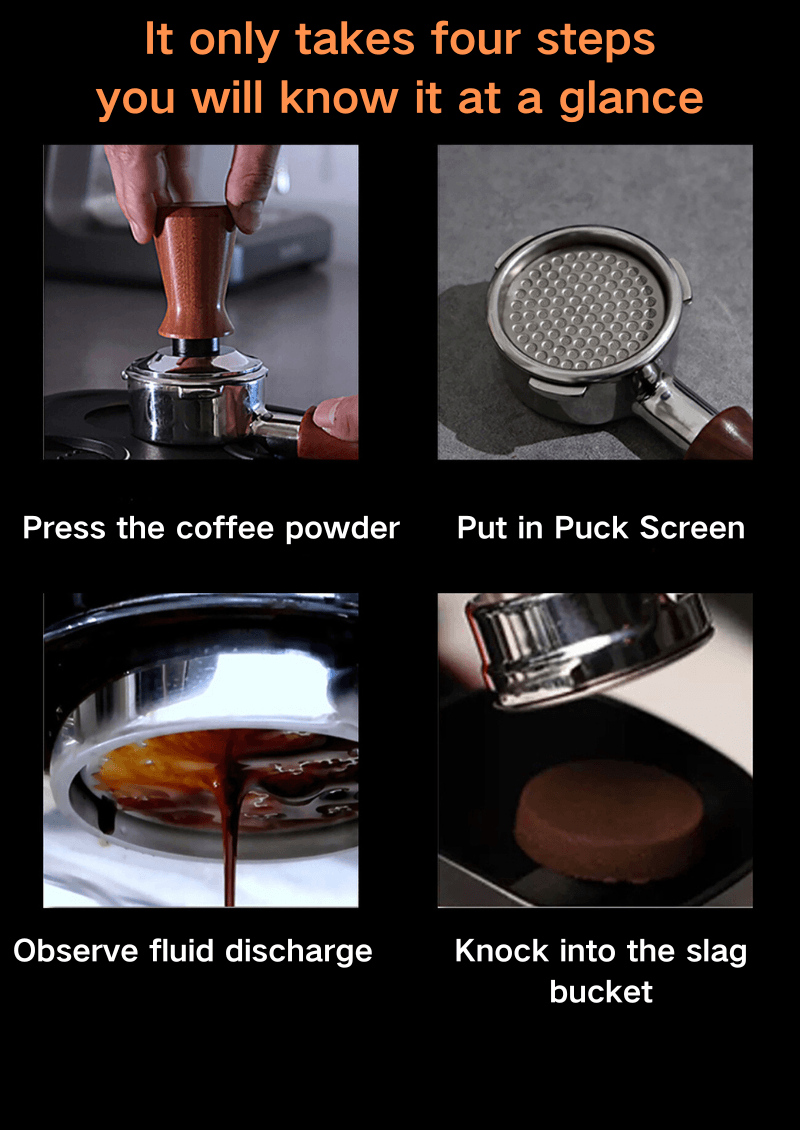 It only takes four steps
you will know it at a glance

Press the coffee powder

Put in Puck Screen

Observe fluid discharge

Knock into the slag bucket