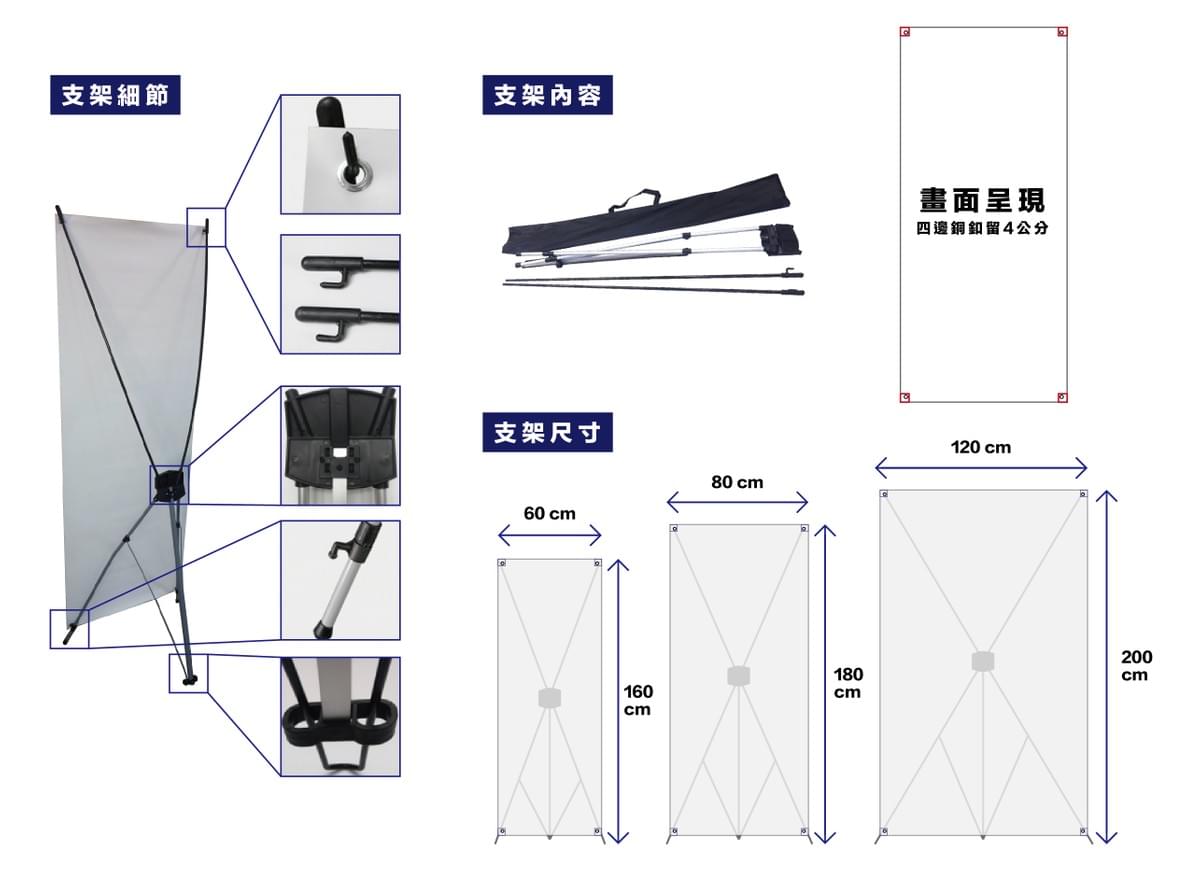 支架細節

支架內容

畫面呈現
四邊銅釦留4公分

支架尺寸

60 cm

160 cm

80 cm

180 cm

120 cm

200 cm