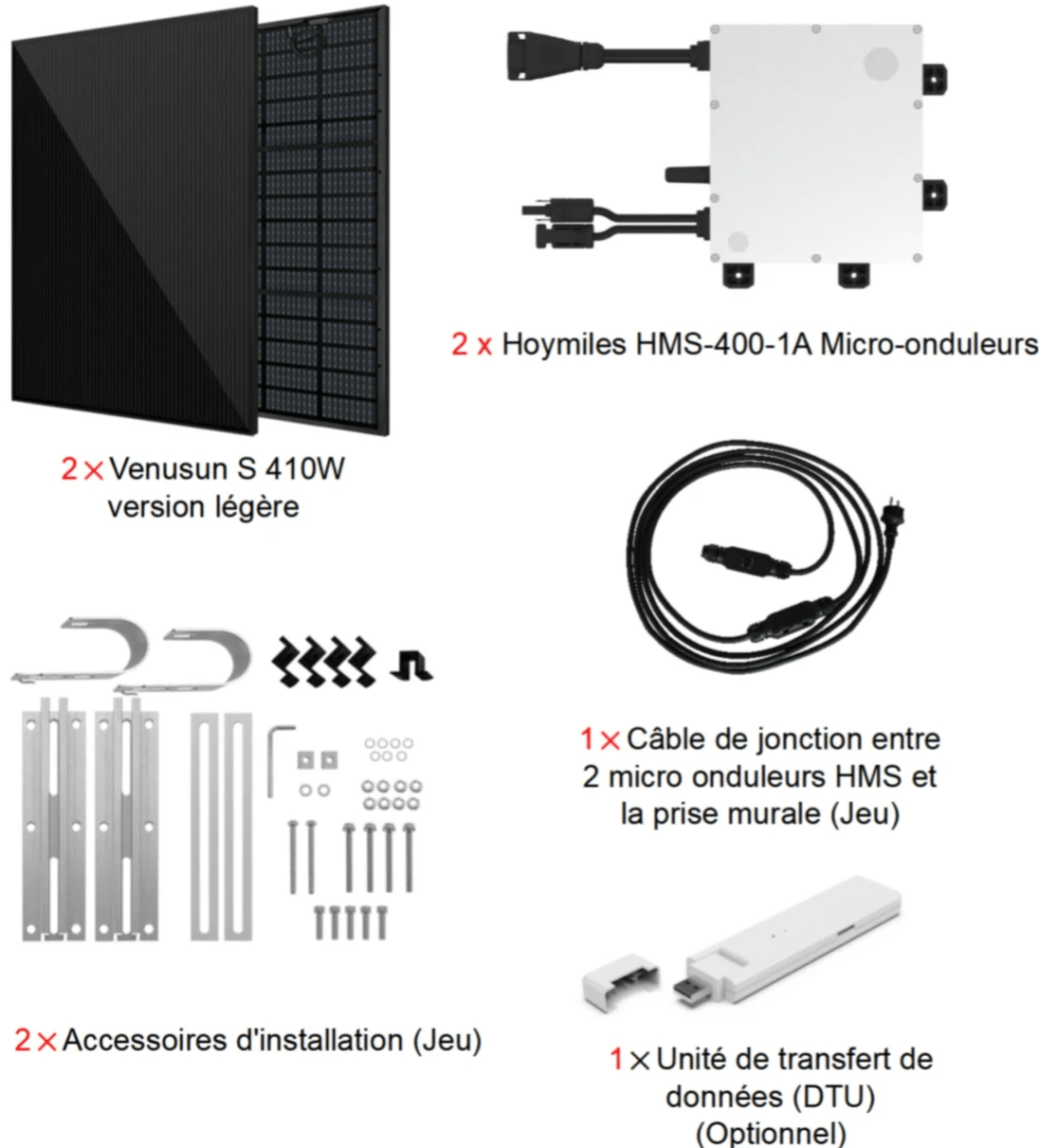 2 x Hoymiles HMS-400-1A Micro-onduleurs

2 × Venusun S 410W version légère

1 × Câble de jonction entre 2 micro onduleurs HMS et la prise murale (Jeu)

2 × Accessoires d'installation (Jeu)

1 × Unité de transfert de données (DTU) (Optionnel)