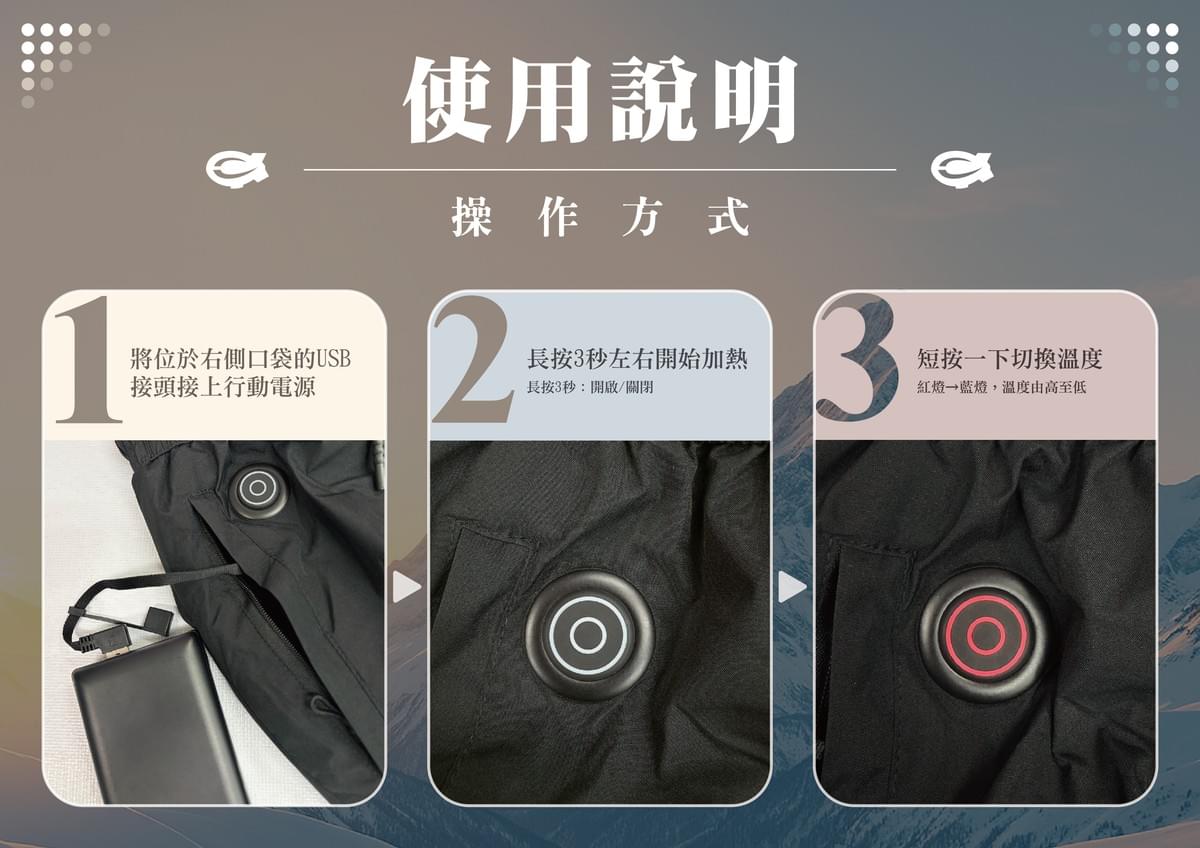 使用說明

操作方式

1
將位於右側口袋的USB接頭接上行動電源

2
長按3秒左右開始加熱
長按3秒：開啟/關閉

3
短按一下切換溫度
紅燈→藍燈，溫度由高至低