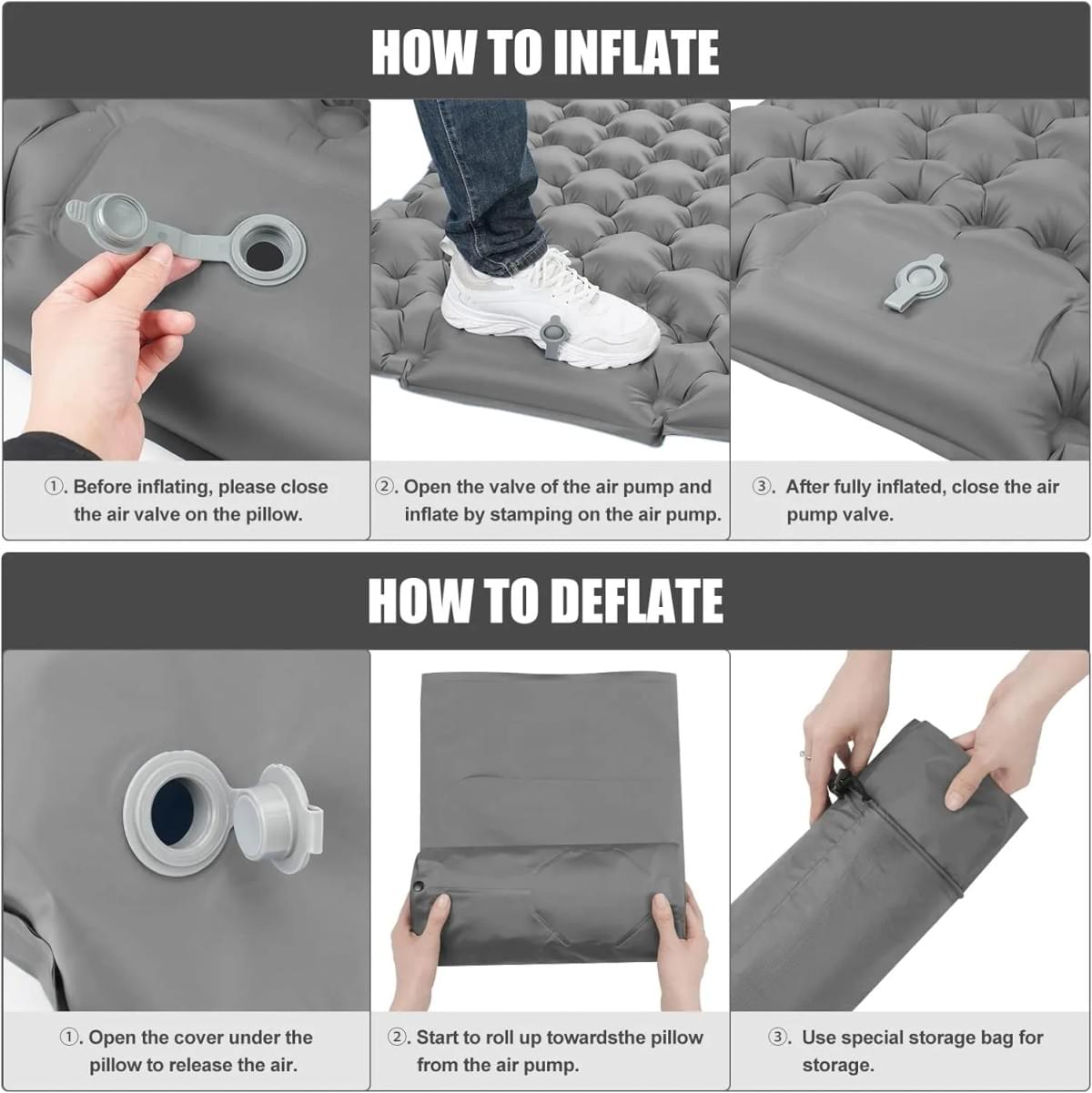 HOW TO INFLATE

①. Before inflating, please close the air valve on the pillow.

②. Open the valve of the air pump and inflate by stamping on the air pump.

③. After fully inflated, close the air pump valve.

HOW TO DEFLATE

①. Open the cover under the pillow to release the air.

②. Start to roll up towardsthe pillow from the air pump.

③. Use special storage bag for storage.